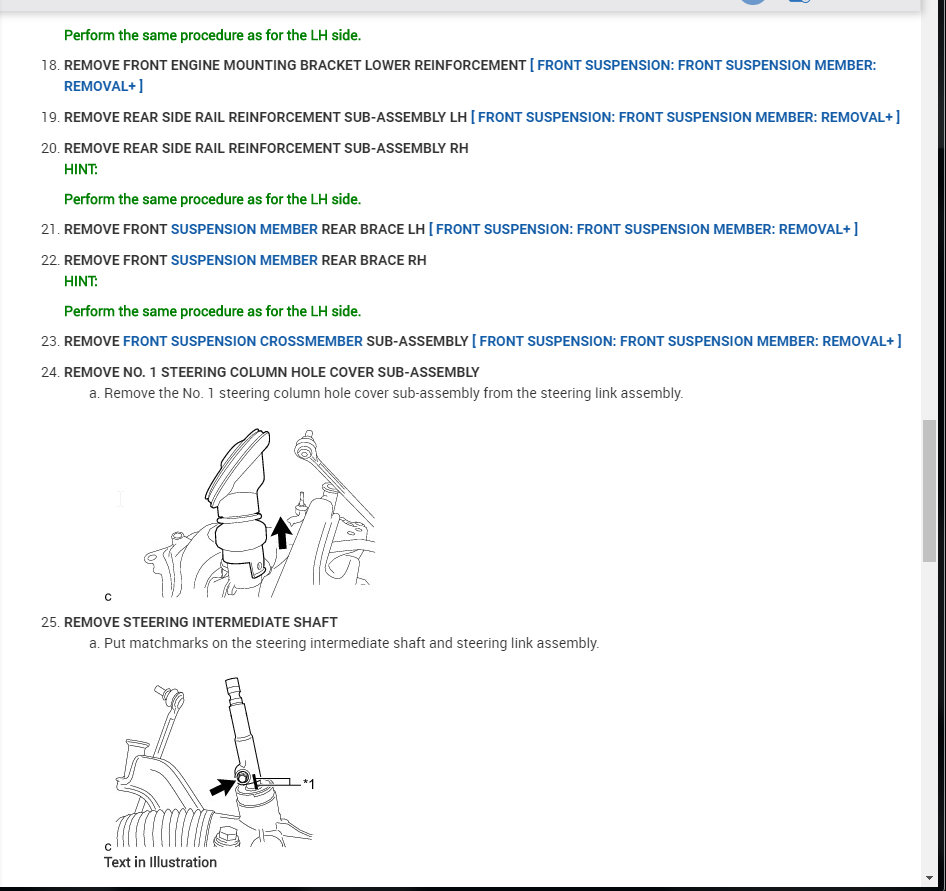 Perform the same procedure as for the LH side.

18. REMOVE FRONT ENGINE MOUNTING BRACKET LOWER REINFORCEMENT [ FRONT SUSPENSION: FRONT SUSPENSION MEMBER: REMOVAL+ ]

19. REMOVE REAR SIDE RAIL REINFORCEMENT SUB-ASSEMBLY LH [ FRONT SUSPENSION: FRONT SUSPENSION MEMBER: REMOVAL+ ]

20. REMOVE REAR SIDE RAIL REINFORCEMENT SUB-ASSEMBLY RH
HINT:

Perform the same procedure as for the LH side.

21. REMOVE FRONT SUSPENSION MEMBER REAR BRACE LH [ FRONT SUSPENSION: FRONT SUSPENSION MEMBER: REMOVAL+ ]

22. REMOVE FRONT SUSPENSION MEMBER REAR BRACE RH
HINT:

Perform the same procedure as for the LH side.

23. REMOVE FRONT SUSPENSION CROSSMEMBER SUB-ASSEMBLY [ FRONT SUSPENSION: FRONT SUSPENSION MEMBER: REMOVAL+ ]

24. REMOVE NO. 1 STEERING COLUMN HOLE COVER SUB-ASSEMBLY
a. Remove the No. 1 steering column hole cover sub-assembly from the steering link assembly.

C

25. REMOVE STEERING INTERMEDIATE SHAFT
a. Put matchmarks on the steering intermediate shaft and steering link assembly.

*1

C
Text in Illustration