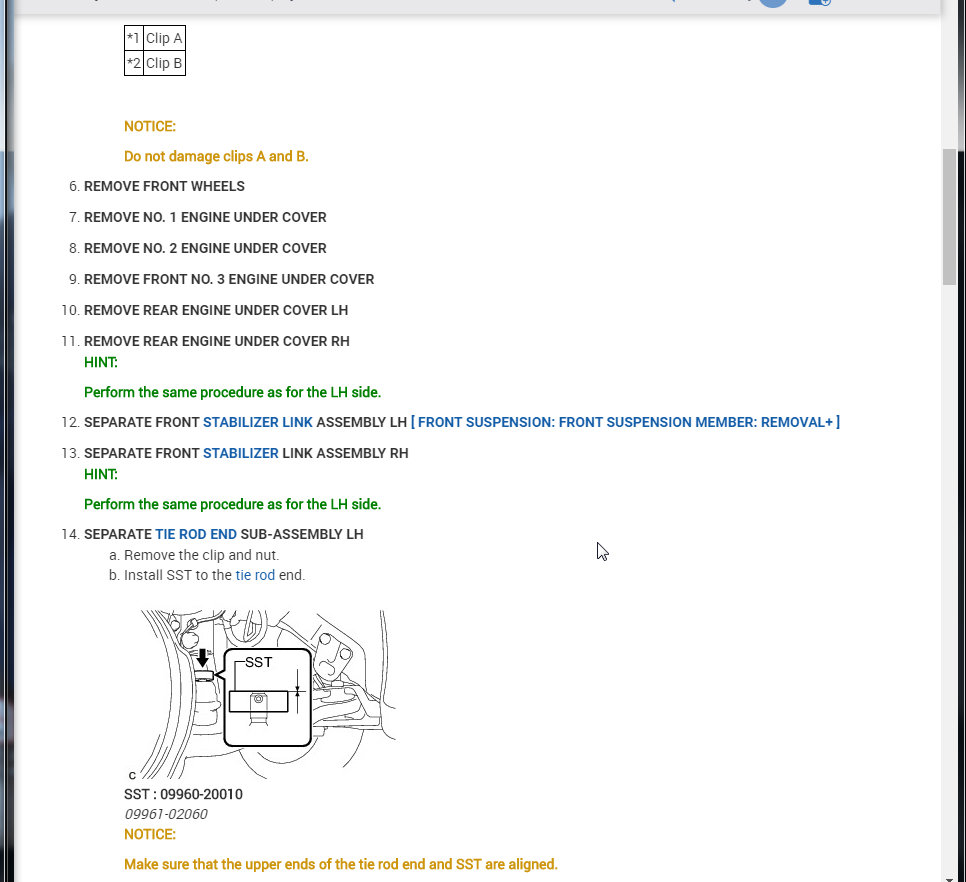 | *1 | Clip A |
|---|---|
| *2 | Clip B |

NOTICE:

Do not damage clips A and B.

6. REMOVE FRONT WHEELS

7. REMOVE NO. 1 ENGINE UNDER COVER

8. REMOVE NO. 2 ENGINE UNDER COVER

9. REMOVE FRONT NO. 3 ENGINE UNDER COVER

10. REMOVE REAR ENGINE UNDER COVER LH

11. REMOVE REAR ENGINE UNDER COVER RH
HINT:

Perform the same procedure as for the LH side.

12. SEPARATE FRONT STABILIZER LINK ASSEMBLY LH [ FRONT SUSPENSION: FRONT SUSPENSION MEMBER: REMOVAL+ ]

13. SEPARATE FRONT STABILIZER LINK ASSEMBLY RH
HINT:

Perform the same procedure as for the LH side.

14. SEPARATE TIE ROD END SUB-ASSEMBLY LH
a. Remove the clip and nut.
b. Install SST to the tie rod end.

SST

C

SST : 09960-20010
09961-02060
NOTICE:

Make sure that the upper ends of the tie rod end and SST are aligned.