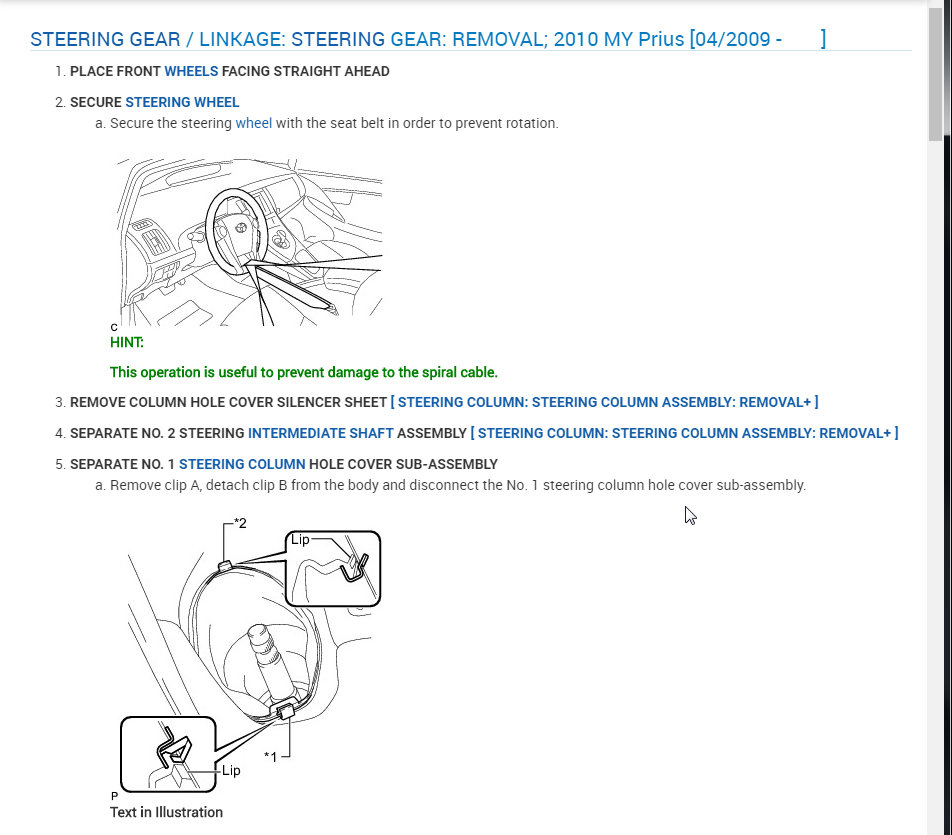 STEERING GEAR / LINKAGE: STEERING GEAR: REMOVAL; 2010 MY Prius [04/2009 - ]

1. PLACE FRONT WHEELS FACING STRAIGHT AHEAD

2. SECURE STEERING WHEEL

a. Secure the steering wheel with the seat belt in order to prevent rotation.

C

HINT:

This operation is useful to prevent damage to the spiral cable.

3. REMOVE COLUMN HOLE COVER SILENCER SHEET [ STEERING COLUMN: STEERING COLUMN ASSEMBLY: REMOVAL+ ]

4. SEPARATE NO. 2 STEERING INTERMEDIATE SHAFT ASSEMBLY [ STEERING COLUMN: STEERING COLUMN ASSEMBLY: REMOVAL+ ]

5. SEPARATE NO. 1 STEERING COLUMN HOLE COVER SUB-ASSEMBLY

a. Remove clip A, detach clip B from the body and disconnect the No. 1 steering column hole cover sub-assembly.

*2

Lip

Lip

*1

P

Text in Illustration