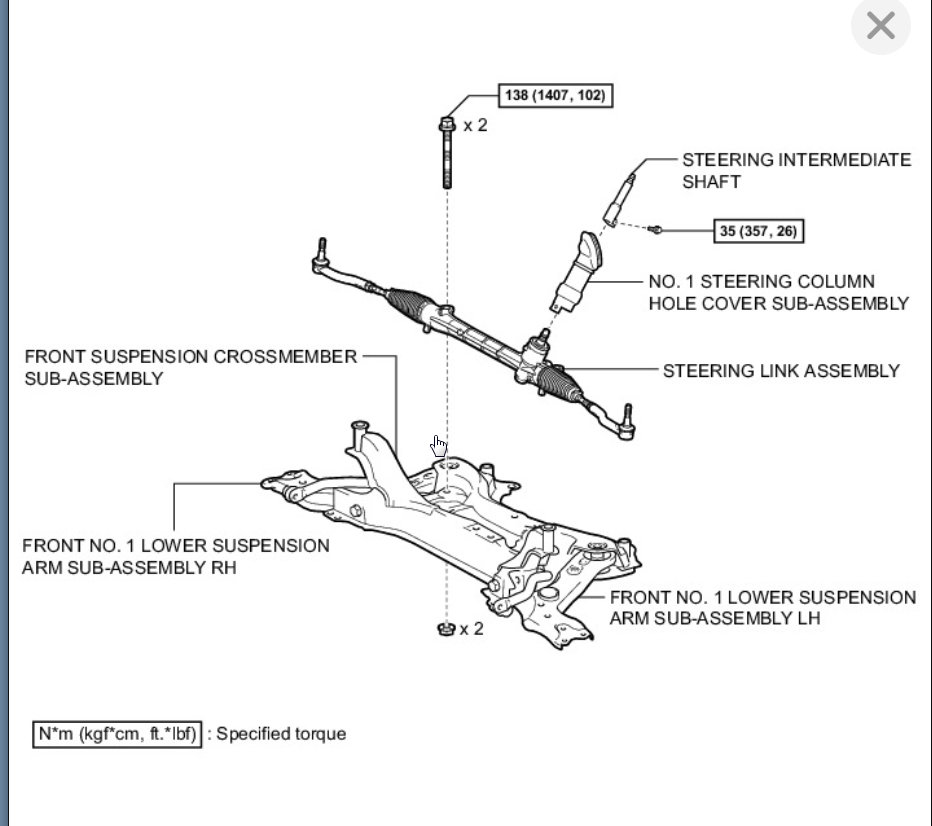 138 (1407, 102)

x 2

STEERING INTERMEDIATE SHAFT

35 (357, 26)

NO. 1 STEERING COLUMN HOLE COVER SUB-ASSEMBLY

FRONT SUSPENSION CROSSMEMBER SUB-ASSEMBLY

STEERING LINK ASSEMBLY

FRONT NO. 1 LOWER SUSPENSION ARM SUB-ASSEMBLY RH

FRONT NO. 1 LOWER SUSPENSION ARM SUB-ASSEMBLY LH

x 2

N*m (kgf*cm, ft.*lbf) : Specified torque