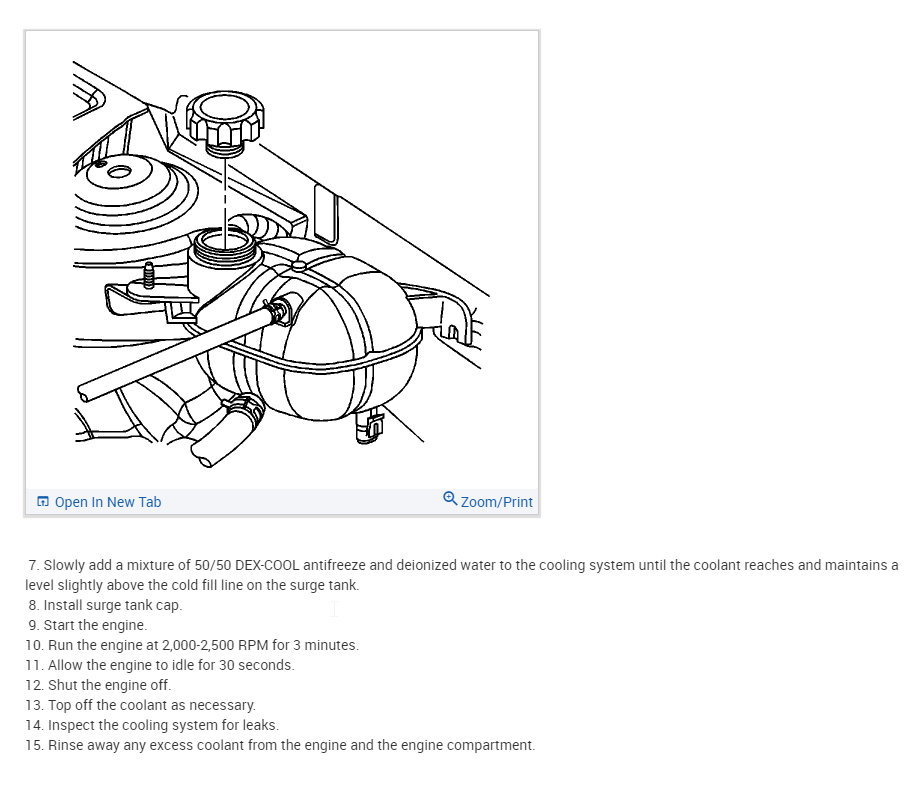 Open In New Tab
Zoom/Print

7. Slowly add a mixture of 50/50 DEX-COOL antifreeze and deionized water to the cooling system until the coolant reaches and maintains a level slightly above the cold fill line on the surge tank.
8. Install surge tank cap.
9. Start the engine.
10. Run the engine at 2,000-2,500 RPM for 3 minutes.
11. Allow the engine to idle for 30 seconds.
12. Shut the engine off.
13. Top off the coolant as necessary.
14. Inspect the cooling system for leaks.
15. Rinse away any excess coolant from the engine and the engine compartment.