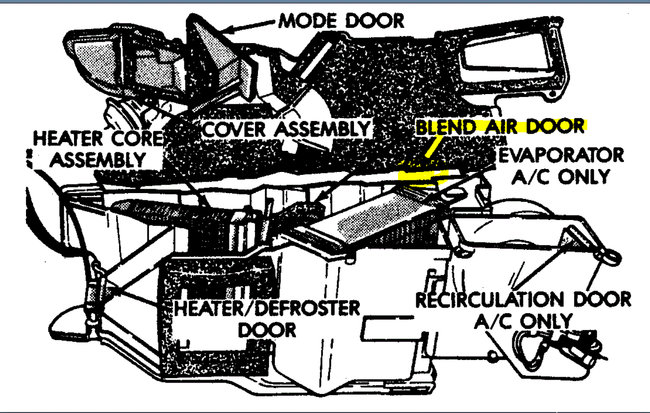 MODE DOOR

HEATER CORE ASSEMBLY

COVER ASSEMBLY

BLEND AIR DOOR

EVAPORATOR A/C ONLY

HEATER/DEFROSTER DOOR

RECIRCULATION DOOR A/C ONLY