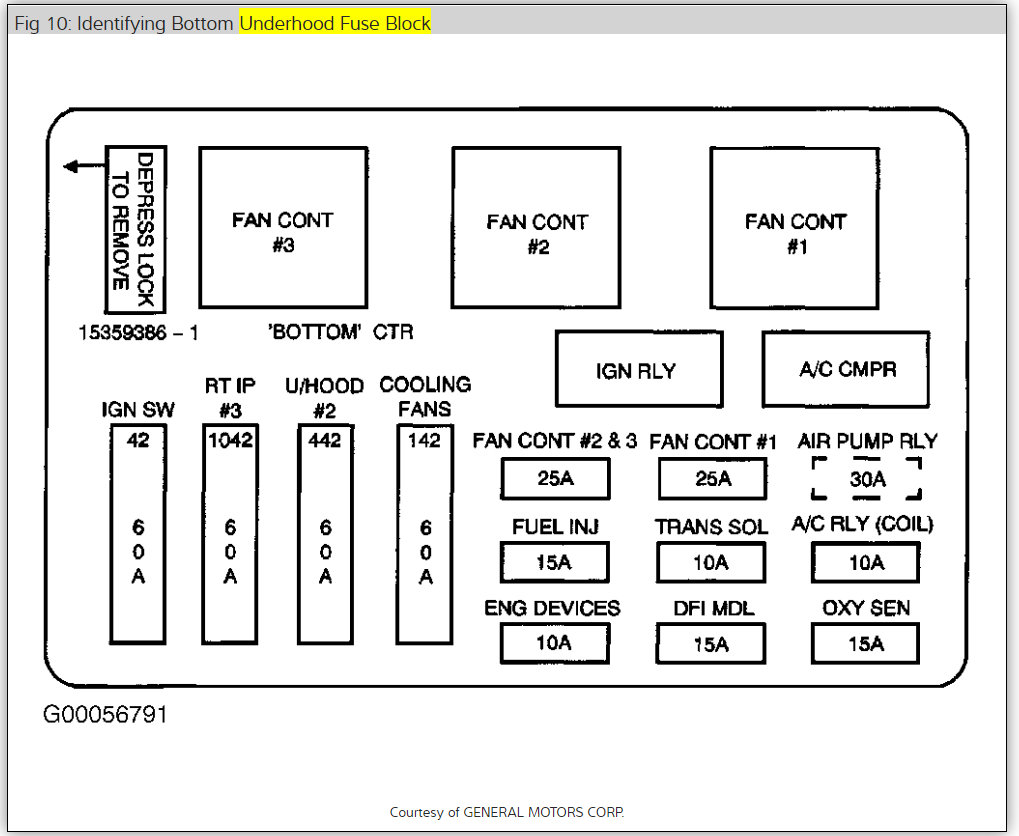 Fig 10: Identifying Bottom Underhood Fuse Block

DEPRESS LOCK TO REMOVE

FAN CONT #3

FAN CONT #2

FAN CONT #1

15359386 – 1 'BOTTOM' CTR

IGN RLY

A/C CMPR

IGN SW
42
6 0 A

RT IP #3
1042
6 0 A

U/HOOD #2
442
6 0 A

COOLING FANS
142
6 0 A

FAN CONT #2 & 3
25A

FAN CONT #1
25A

AIR PUMP RLY
30A

FUEL INJ
15A

TRANS SOL
10A

A/C RLY (COIL)
10A

ENG DEVICES
10A

DFI MDL
15A

OXY SEN
15A

G00056791

Courtesy of GENERAL MOTORS CORP.