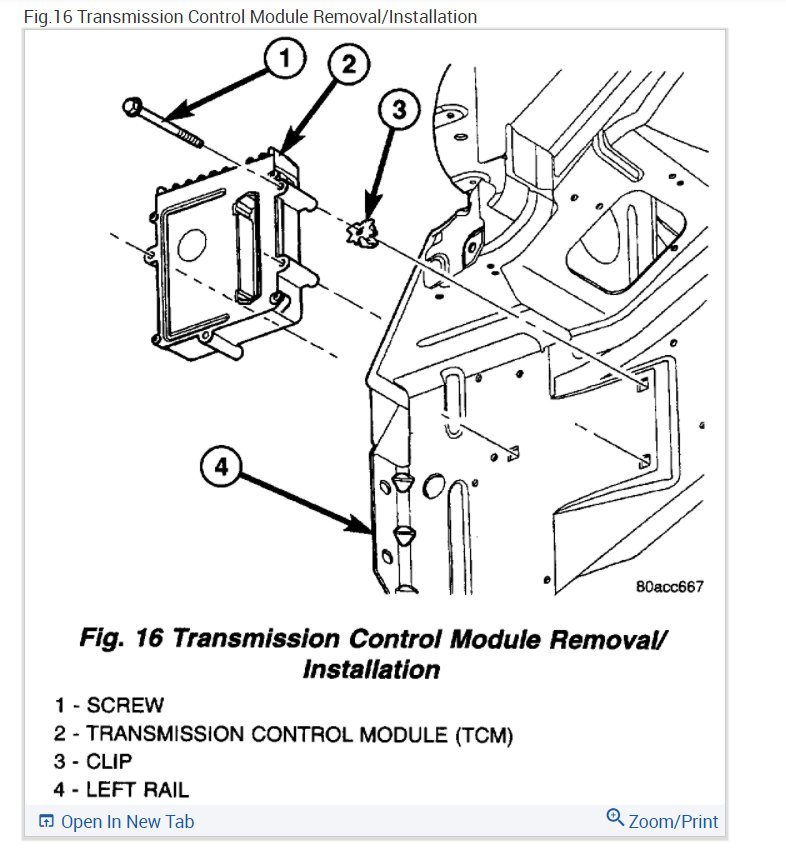 Fig.16 Transmission Control Module Removal/Installation

1

2

3

4

80acc667

Fig. 16 Transmission Control Module Removal/ Installation

1 - SCREW
2 - TRANSMISSION CONTROL MODULE (TCM)
3 - CLIP
4 - LEFT RAIL

Open In New Tab

Zoom/Print