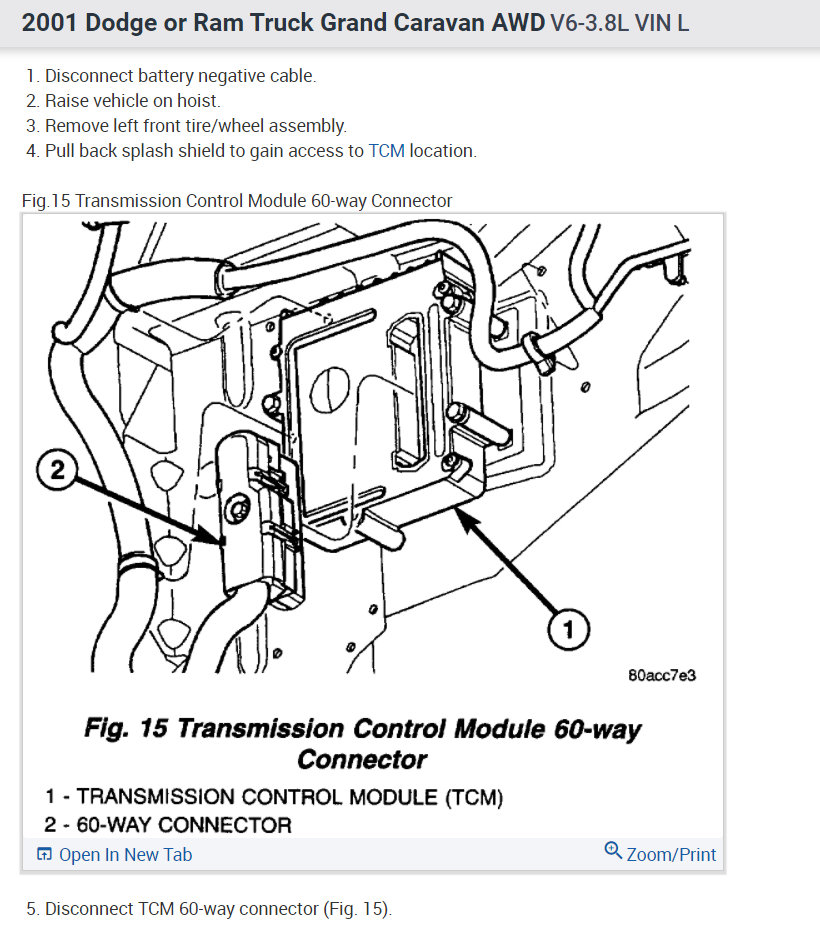 2001 Dodge or Ram Truck Grand Caravan AWD V6-3.8L VIN L

1. Disconnect battery negative cable.
2. Raise vehicle on hoist.
3. Remove left front tire/wheel assembly.
4. Pull back splash shield to gain access to TCM location.

Fig.15 Transmission Control Module 60-way Connector

2

1

80acc7e3

Fig. 15 Transmission Control Module 60-way Connector

1 - TRANSMISSION CONTROL MODULE (TCM)
2 - 60-WAY CONNECTOR

Open In New Tab

Zoom/Print

5. Disconnect TCM 60-way connector (Fig. 15).