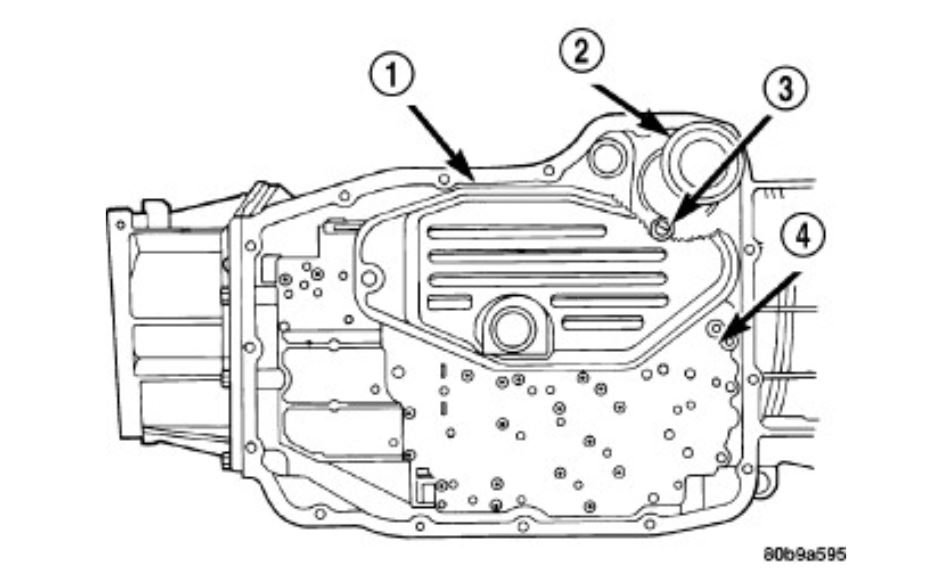 1

2

3

4

80b9a595