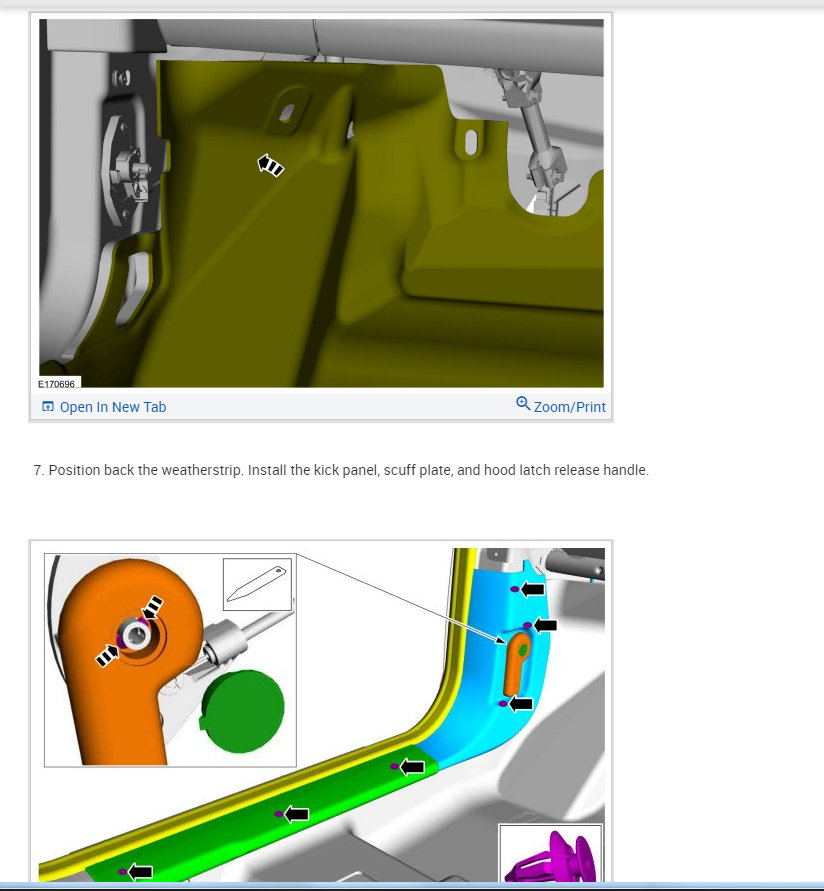 E170696

Open In New Tab

Zoom/Print

7. Position back the weatherstrip. Install the kick panel, scuff plate, and hood latch release handle.