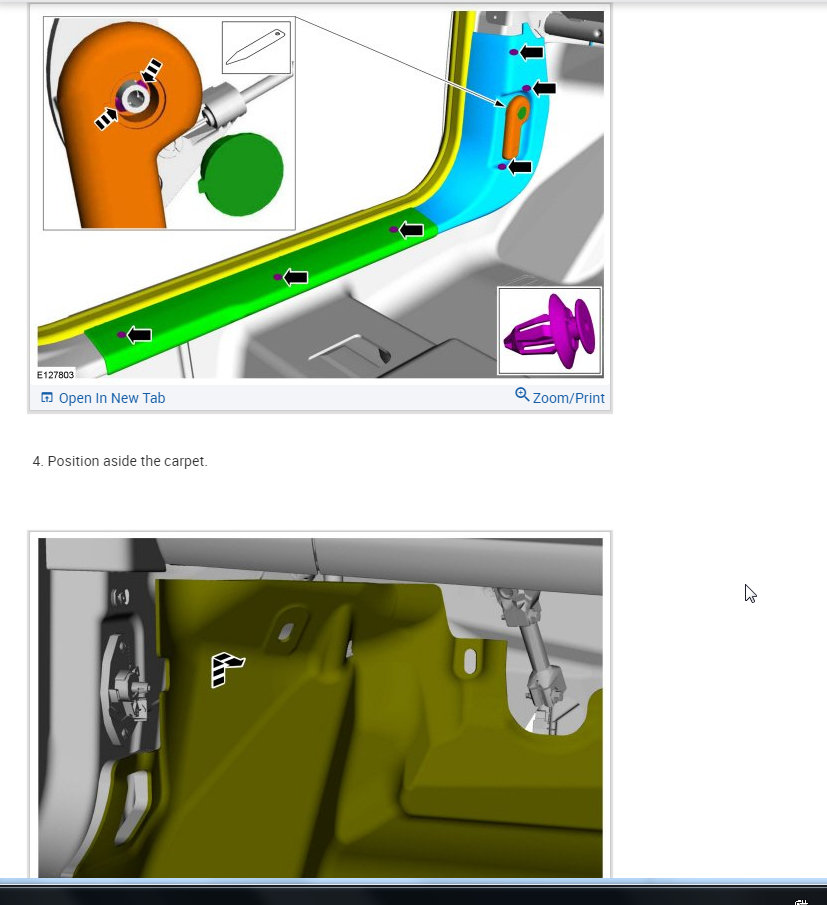 E127803

Open In New Tab

Zoom/Print

4. Position aside the carpet.