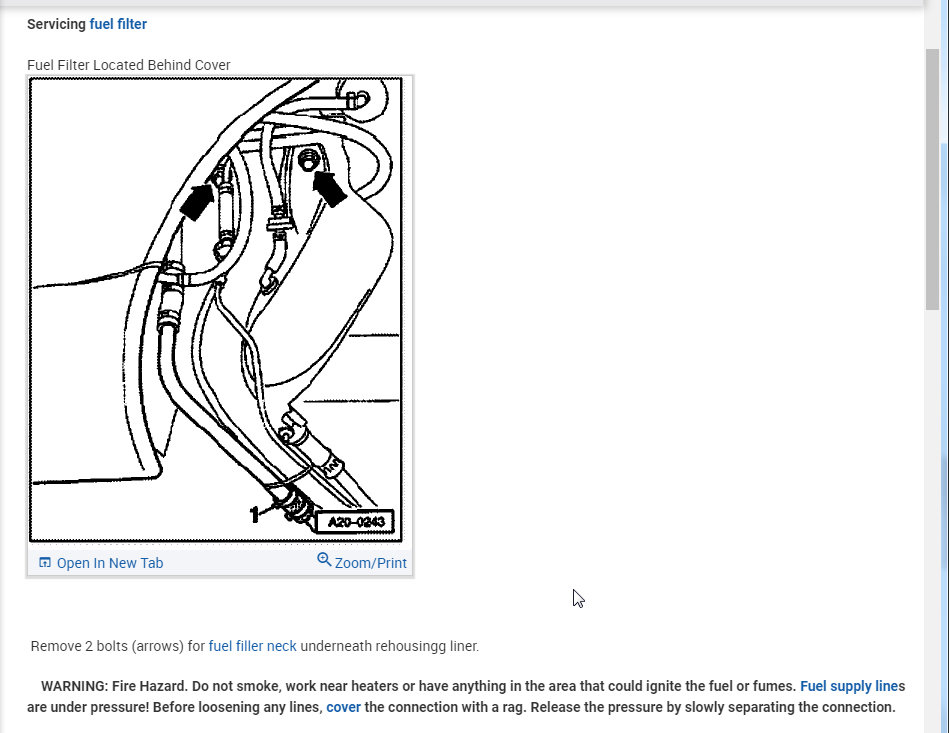 Servicing fuel filter

Fuel Filter Located Behind Cover

1

A20-0243

Open In New Tab

Zoom/Print

Remove 2 bolts (arrows) for fuel filler neck underneath rehousingg liner.

WARNING: Fire Hazard. Do not smoke, work near heaters or have anything in the area that could ignite the fuel or fumes. Fuel supply lines are under pressure! Before loosening any lines, cover the connection with a rag. Release the pressure by slowly separating the connection.