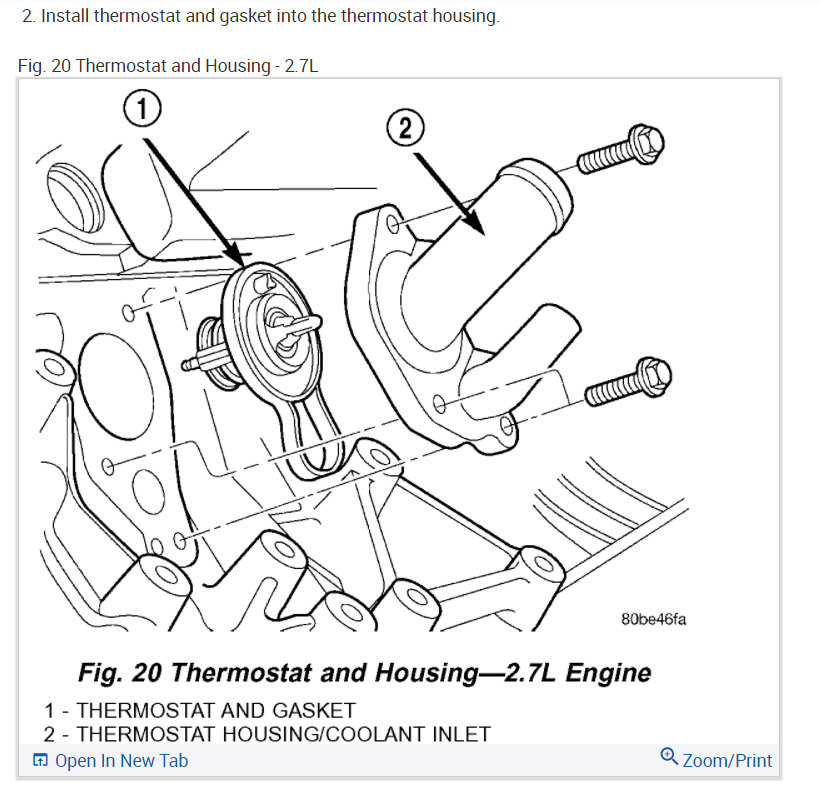 2. Install thermostat and gasket into the thermostat housing.

Fig. 20 Thermostat and Housing - 2.7L

1

2

80be46fa

Fig. 20 Thermostat and Housing—2.7L Engine

1 - THERMOSTAT AND GASKET
2 - THERMOSTAT HOUSING/COOLANT INLET

Open In New Tab

Zoom/Print