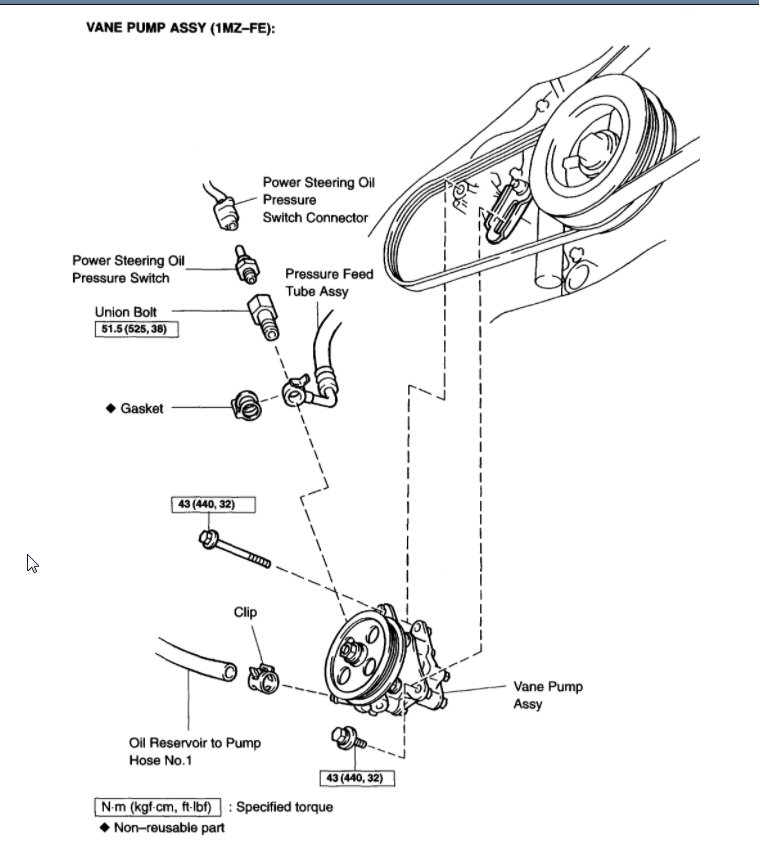 VANE PUMP ASSY (1MZ–FE):

Power Steering Oil Pressure Switch Connector

Power Steering Oil Pressure Switch

Pressure Feed Tube Assy

Union Bolt
51.5 (525, 38)

◆ Gasket

43 (440, 32)

Clip

Vane Pump Assy

Oil Reservoir to Pump Hose No.1

43 (440, 32)

N·m (kgf·cm, ft·lbf) : Specified torque
◆ Non–reusable part