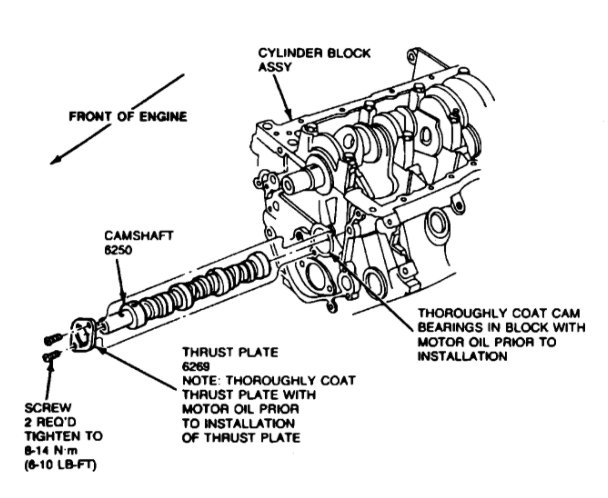 CYLINDER BLOCK ASSY

FRONT OF ENGINE

CAMSHAFT
6250

THOROUGHLY COAT CAM BEARINGS IN BLOCK WITH MOTOR OIL PRIOR TO INSTALLATION

THRUST PLATE
6269
NOTE: THOROUGHLY COAT THRUST PLATE WITH MOTOR OIL PRIOR TO INSTALLATION OF THRUST PLATE

SCREW
2 REQ'D
TIGHTEN TO
8-14 N·m
(6-10 LB-FT)