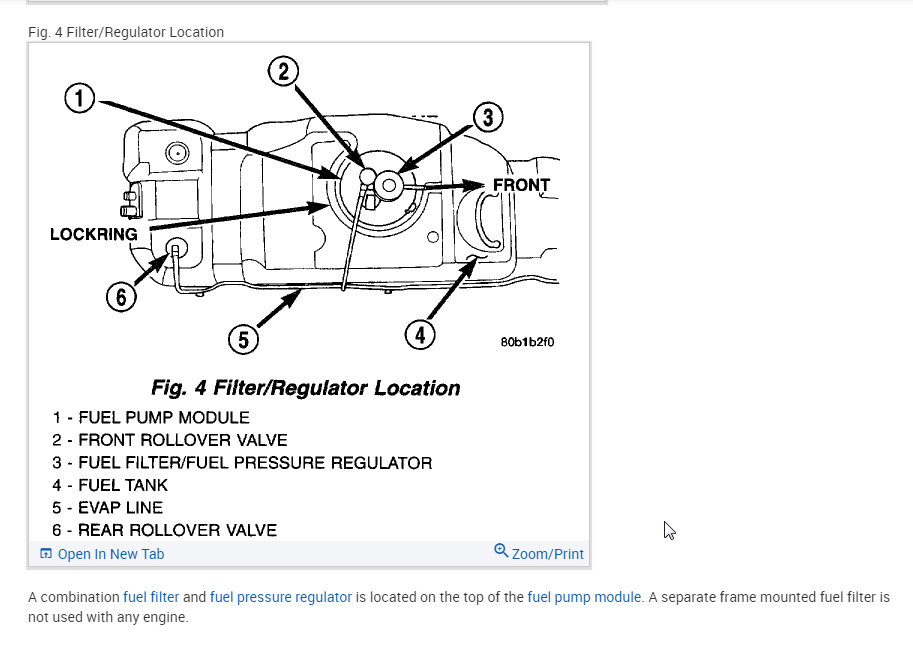 Fig. 4 Filter/Regulator Location

1
2
3
FRONT
LOCKRING
6
5
4
80b1b2f0

Fig. 4 Filter/Regulator Location

1 - FUEL PUMP MODULE
2 - FRONT ROLLOVER VALVE
3 - FUEL FILTER/FUEL PRESSURE REGULATOR
4 - FUEL TANK
5 - EVAP LINE
6 - REAR ROLLOVER VALVE

Open In New Tab
Zoom/Print

A combination fuel filter and fuel pressure regulator is located on the top of the fuel pump module. A separate frame mounted fuel filter is not used with any engine.