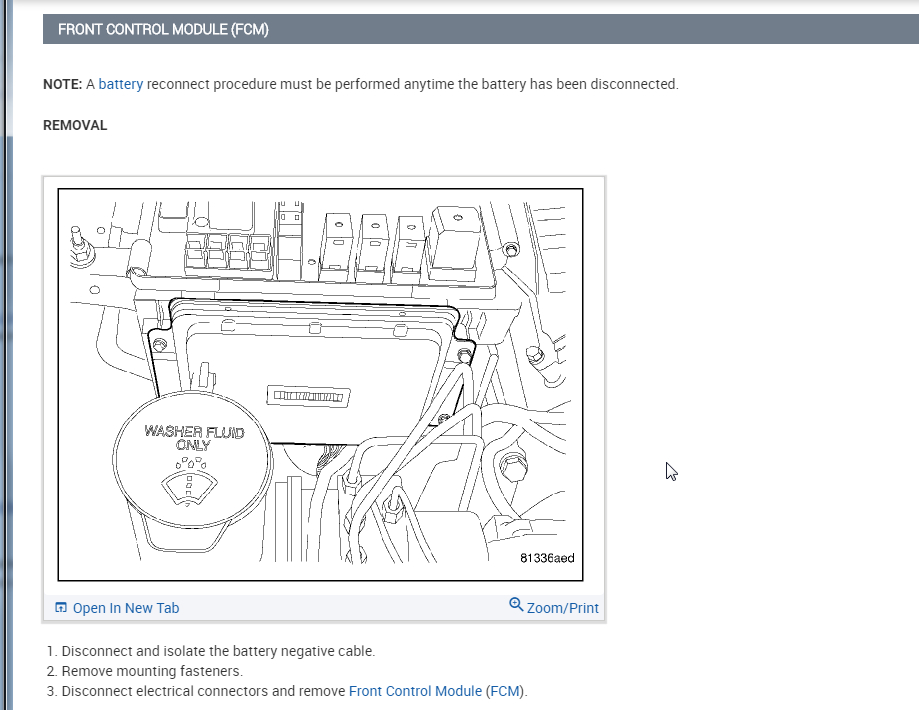 FRONT CONTROL MODULE (FCM)

NOTE: A battery reconnect procedure must be performed anytime the battery has been disconnected.

REMOVAL

WASHER FLUID ONLY

81336aed

Open In New Tab

Zoom/Print

1. Disconnect and isolate the battery negative cable.
2. Remove mounting fasteners.
3. Disconnect electrical connectors and remove Front Control Module (FCM).