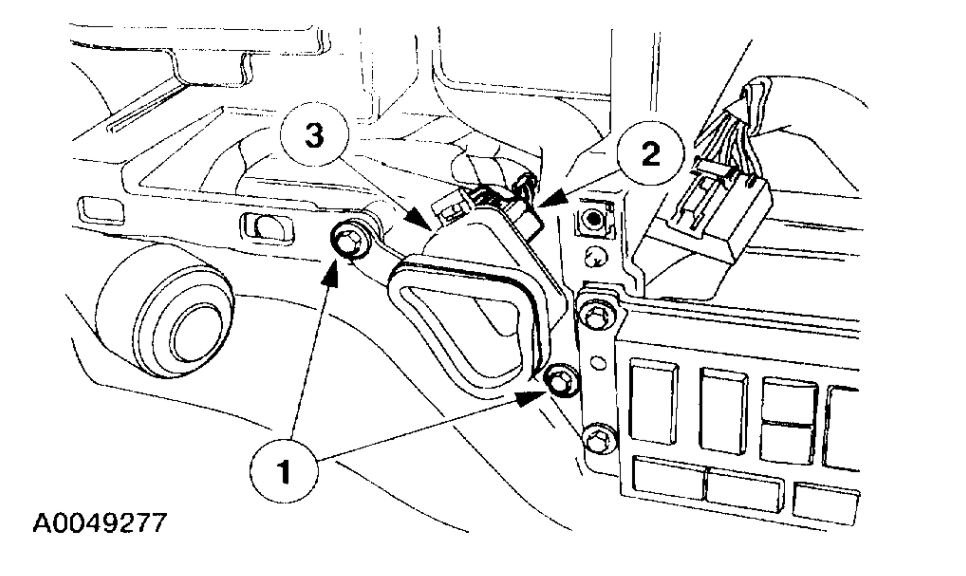 3
2
1
A0049277