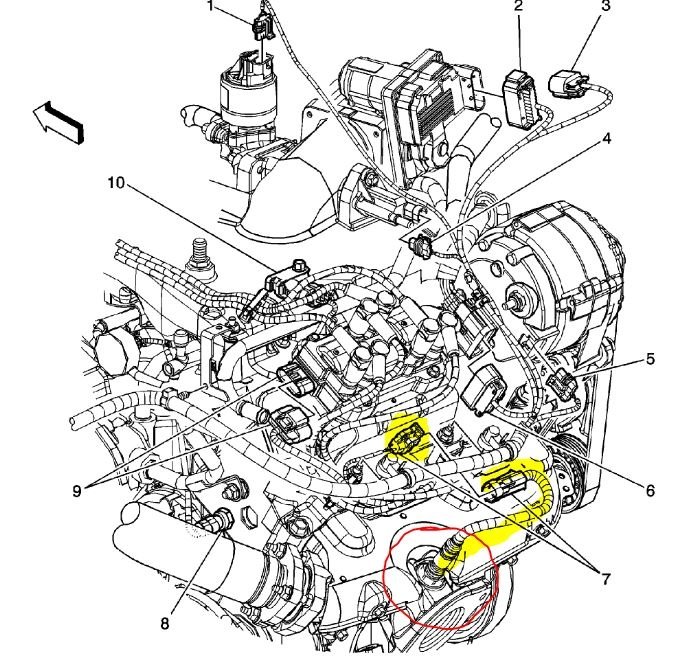 1
2
3
4
10
5
9
6
7
8