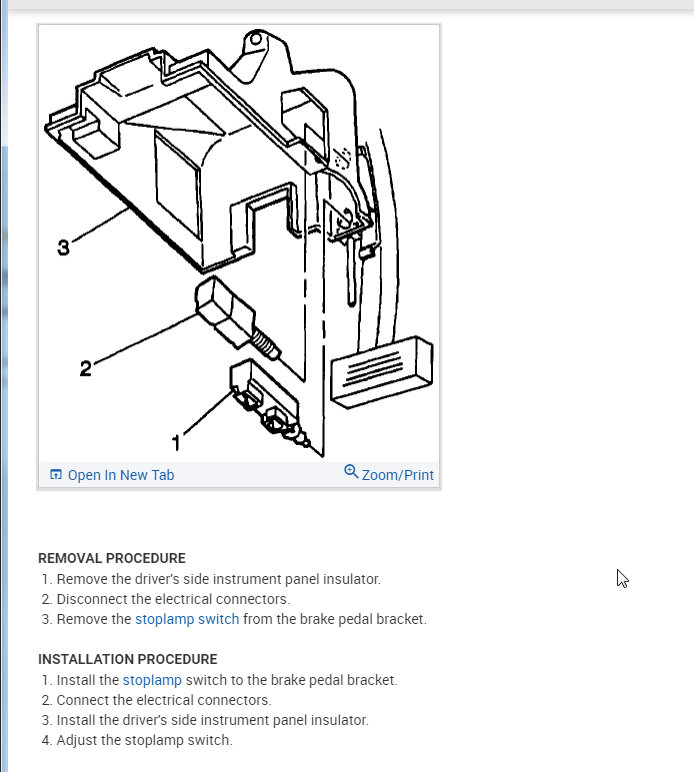 3

2

1

Open In New Tab

Zoom/Print

REMOVAL PROCEDURE

1. Remove the driver's side instrument panel insulator.
2. Disconnect the electrical connectors.
3. Remove the stoplamp switch from the brake pedal bracket.

INSTALLATION PROCEDURE

1. Install the stoplamp switch to the brake pedal bracket.
2. Connect the electrical connectors.
3. Install the driver's side instrument panel insulator.
4. Adjust the stoplamp switch.