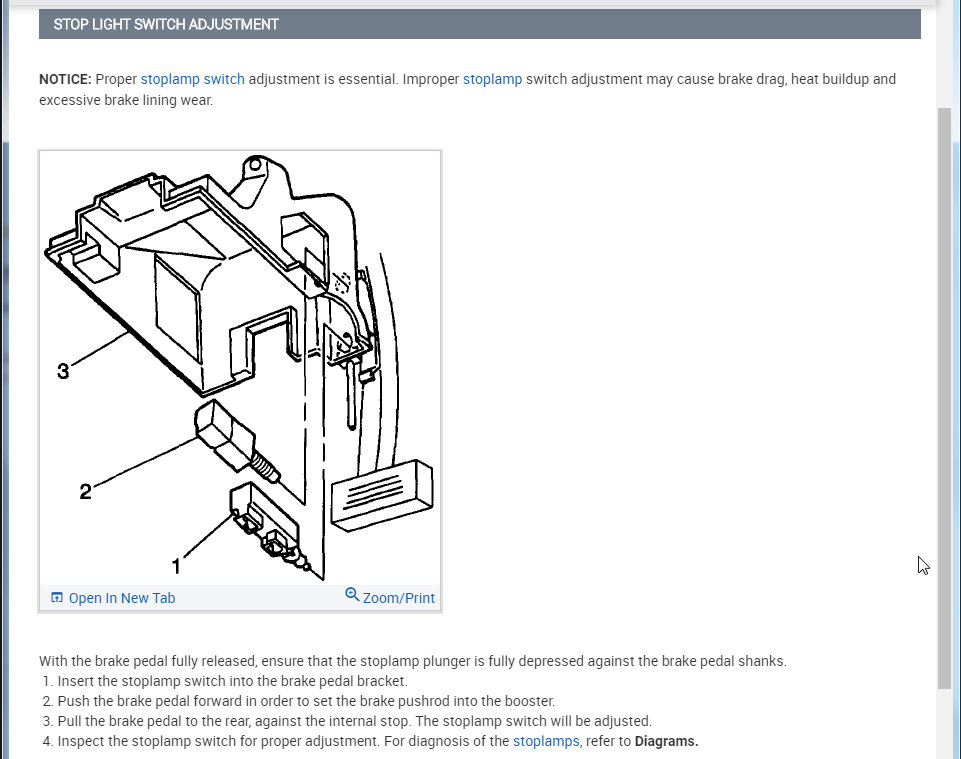 STOP LIGHT SWITCH ADJUSTMENT

NOTICE: Proper stoplamp switch adjustment is essential. Improper stoplamp switch adjustment may cause brake drag, heat buildup and excessive brake lining wear.

3
2
1

Open In New Tab
Zoom/Print

With the brake pedal fully released, ensure that the stoplamp plunger is fully depressed against the brake pedal shanks.
1. Insert the stoplamp switch into the brake pedal bracket.
2. Push the brake pedal forward in order to set the brake pushrod into the booster.
3. Pull the brake pedal to the rear, against the internal stop. The stoplamp switch will be adjusted.
4. Inspect the stoplamp switch for proper adjustment. For diagnosis of the stoplamps, refer to Diagrams.