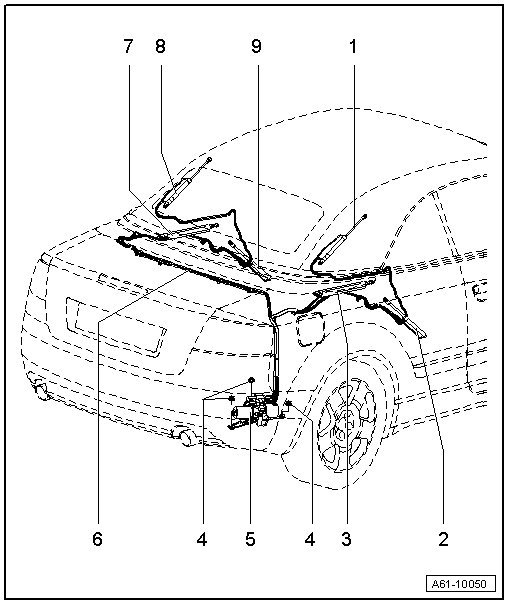 7 8 9 1

6 4 5 4 3 2

A61-10050