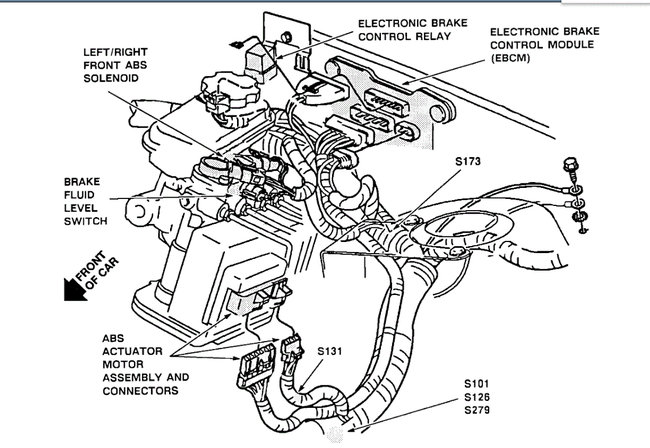 ELECTRONIC BRAKE CONTROL RELAY

ELECTRONIC BRAKE CONTROL MODULE (EBCM)

LEFT/RIGHT FRONT ABS SOLENOID

BRAKE FLUID LEVEL SWITCH

S173

FRONT OF CAR

ABS ACTUATOR MOTOR ASSEMBLY AND CONNECTORS

S131

S101
S126
S279