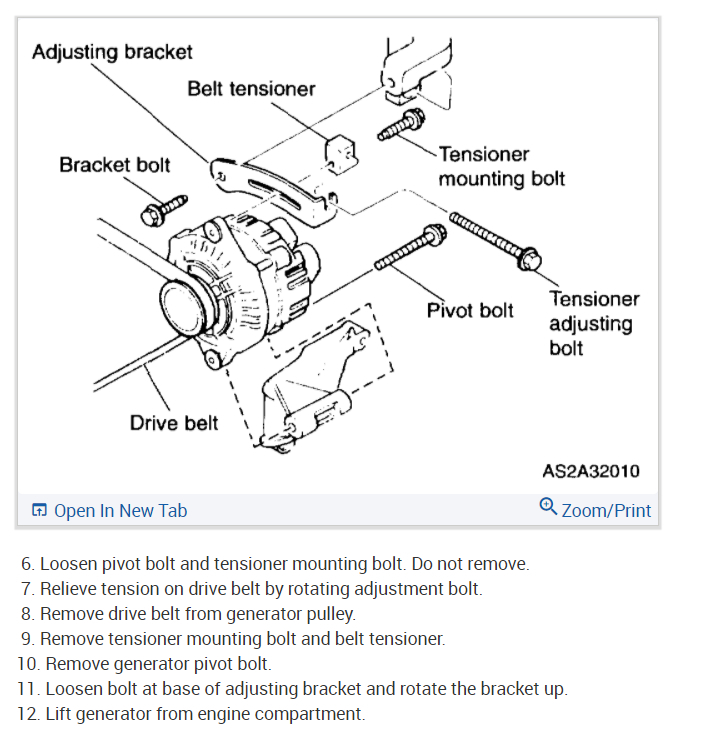 Adjusting bracket
Belt tensioner
Bracket bolt
Tensioner mounting bolt
Pivot bolt
Tensioner adjusting bolt
Drive belt
AS2A32010

Open In New Tab
Zoom/Print

6. Loosen pivot bolt and tensioner mounting bolt. Do not remove.
7. Relieve tension on drive belt by rotating adjustment bolt.
8. Remove drive belt from generator pulley.
9. Remove tensioner mounting bolt and belt tensioner.
10. Remove generator pivot bolt.
11. Loosen bolt at base of adjusting bracket and rotate the bracket up.
12. Lift generator from engine compartment.