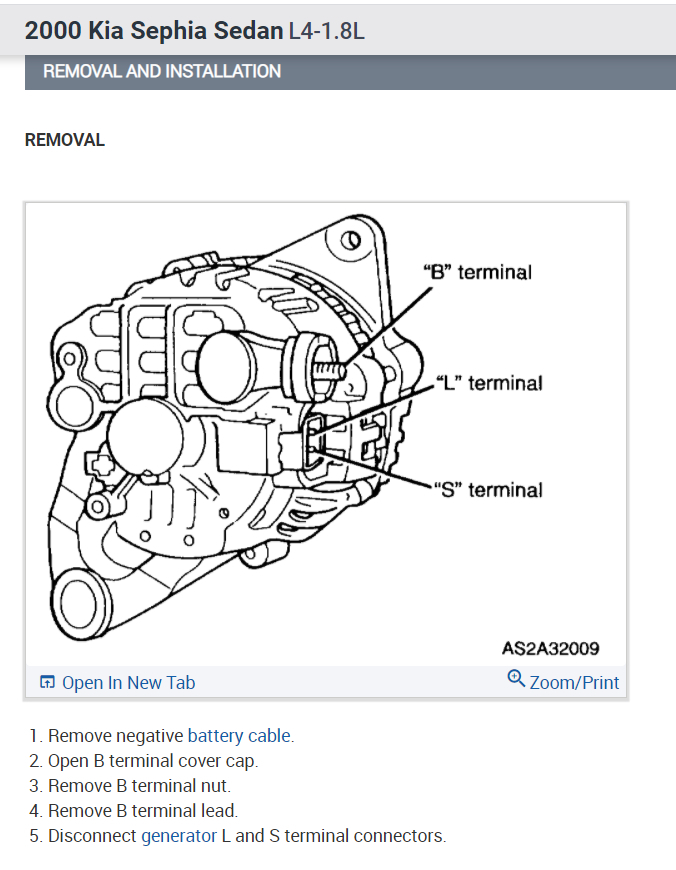 2000 Kia Sephia Sedan L4-1.8L

REMOVAL AND INSTALLATION

REMOVAL

"B" terminal
"L" terminal
"S" terminal
AS2A32009

Open In New Tab
Zoom/Print

1. Remove negative battery cable.
2. Open B terminal cover cap.
3. Remove B terminal nut.
4. Remove B terminal lead.
5. Disconnect generator L and S terminal connectors.