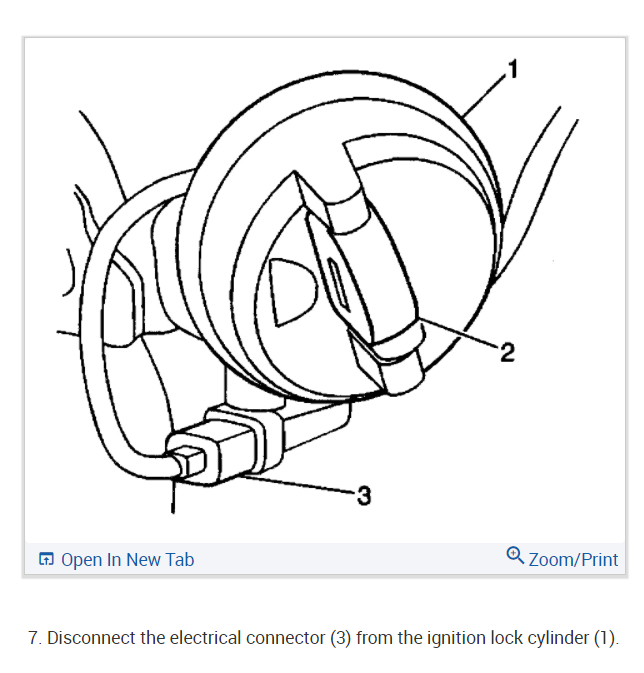 1

2

3

Open In New Tab

Zoom/Print

7. Disconnect the electrical connector (3) from the ignition lock cylinder (1).