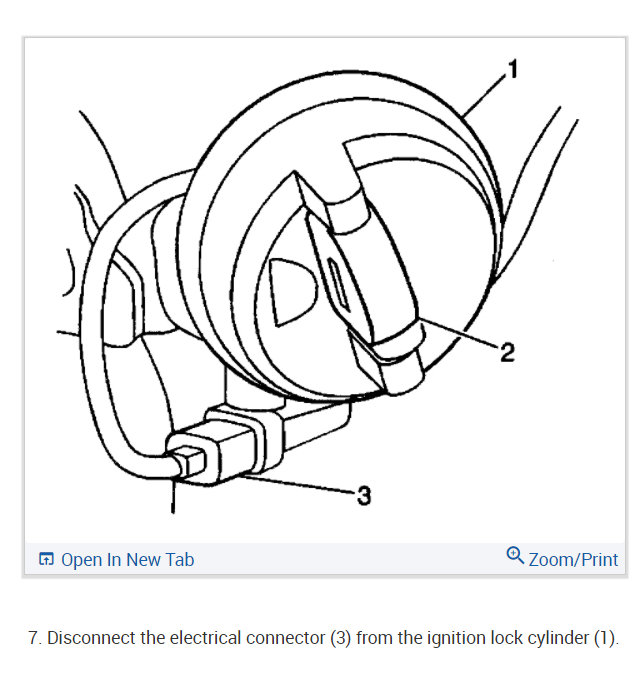 1
2
3
Open In New Tab
Zoom/Print

7. Disconnect the electrical connector (3) from the ignition lock cylinder (1).