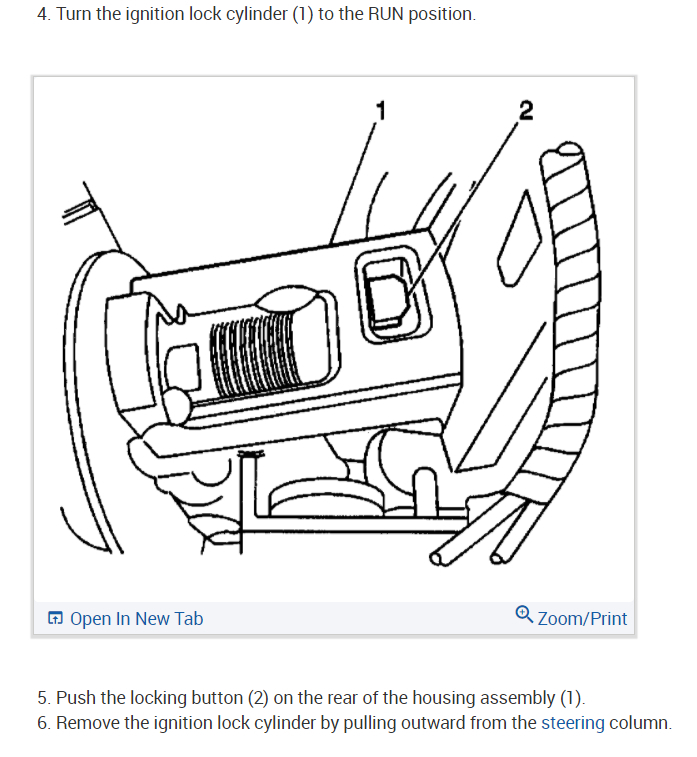 4. Turn the ignition lock cylinder (1) to the RUN position.

1

2

Open In New Tab

Zoom/Print

5. Push the locking button (2) on the rear of the housing assembly (1).
6. Remove the ignition lock cylinder by pulling outward from the steering column.