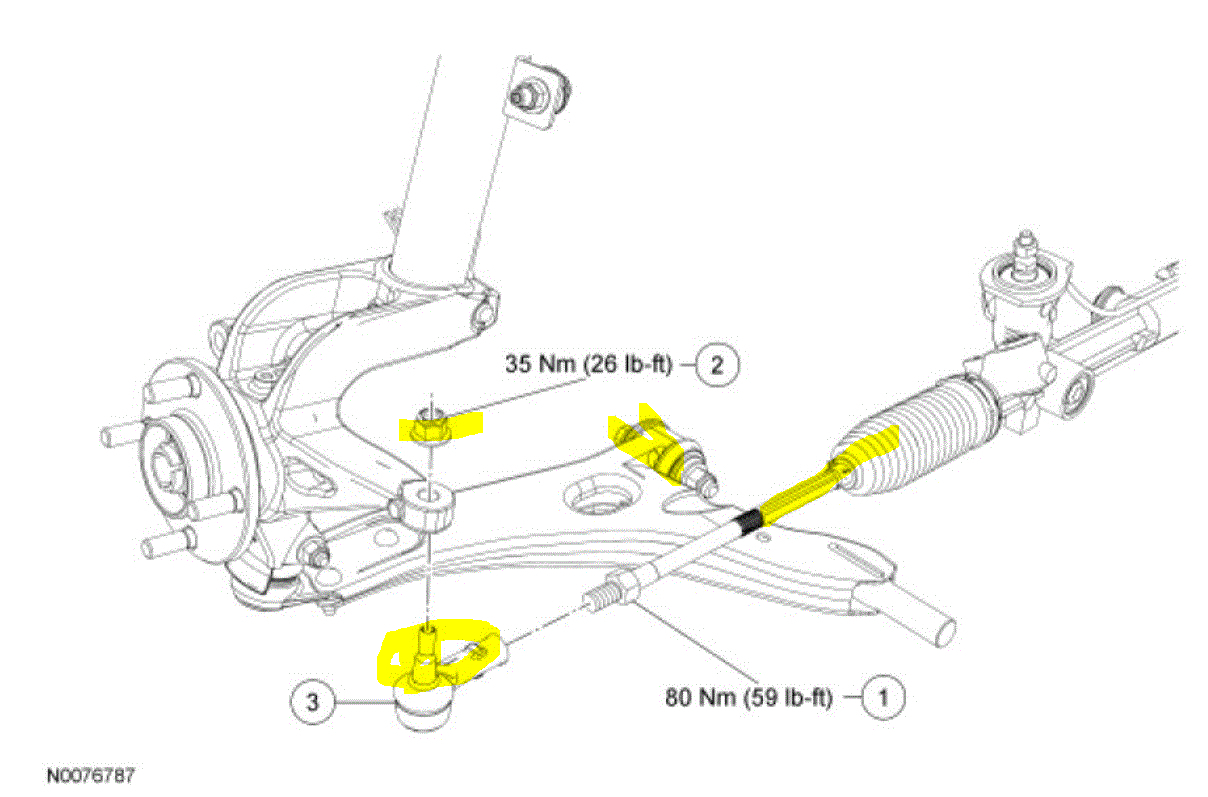 35 Nm (26 lb-ft) 2

3

80 Nm (59 lb-ft) 1

N0076787