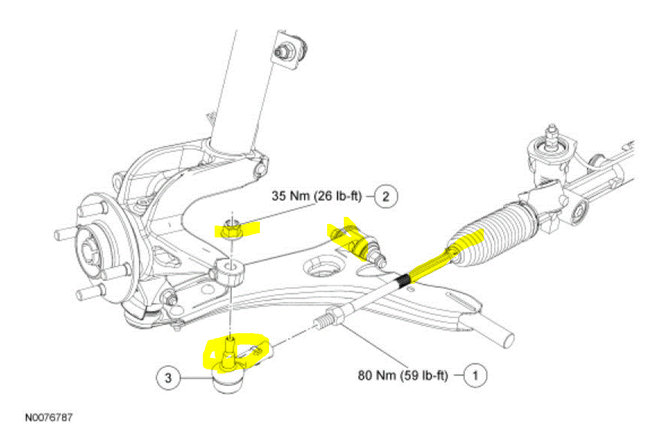 35 Nm (26 lb-ft) 2

3

80 Nm (59 lb-ft) 1

N0076787