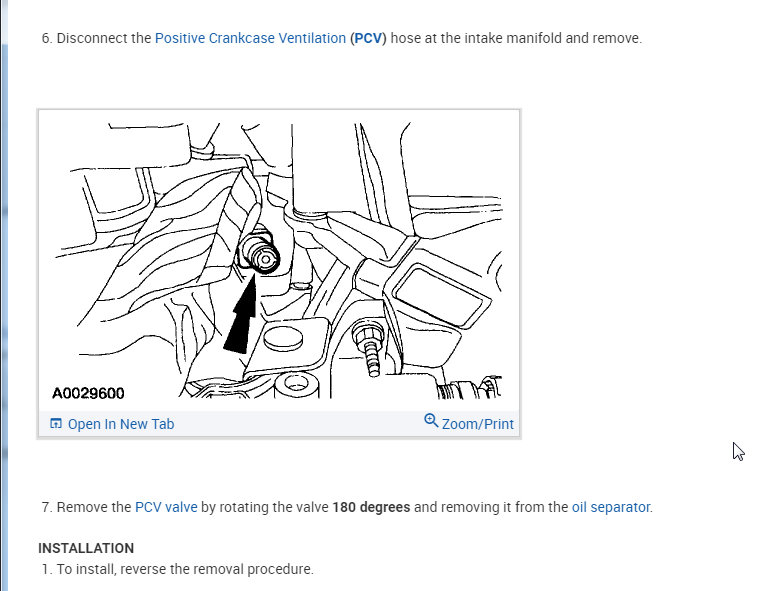 6. Disconnect the Positive Crankcase Ventilation (PCV) hose at the intake manifold and remove.

A0029600

Open In New Tab

Zoom/Print

7. Remove the PCV valve by rotating the valve 180 degrees and removing it from the oil separator.

INSTALLATION

1. To install, reverse the removal procedure.