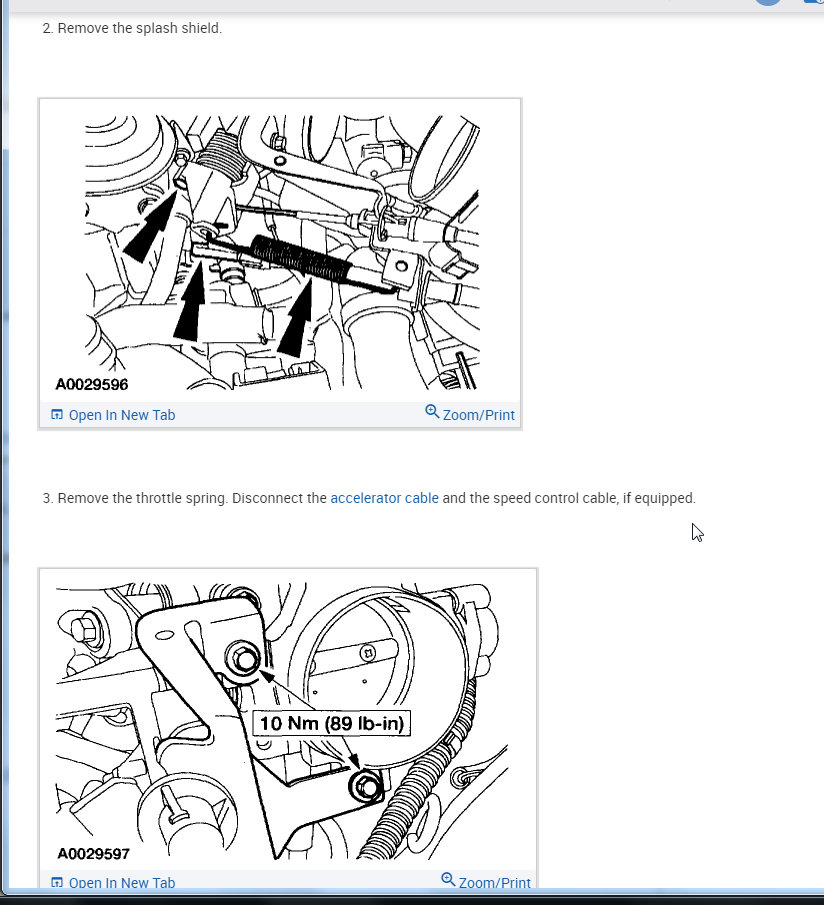 2. Remove the splash shield.

A0029596

Open In New Tab

Zoom/Print

3. Remove the throttle spring. Disconnect the accelerator cable and the speed control cable, if equipped.

10 Nm (89 lb-in)

A0029597

Open In New Tab

Zoom/Print