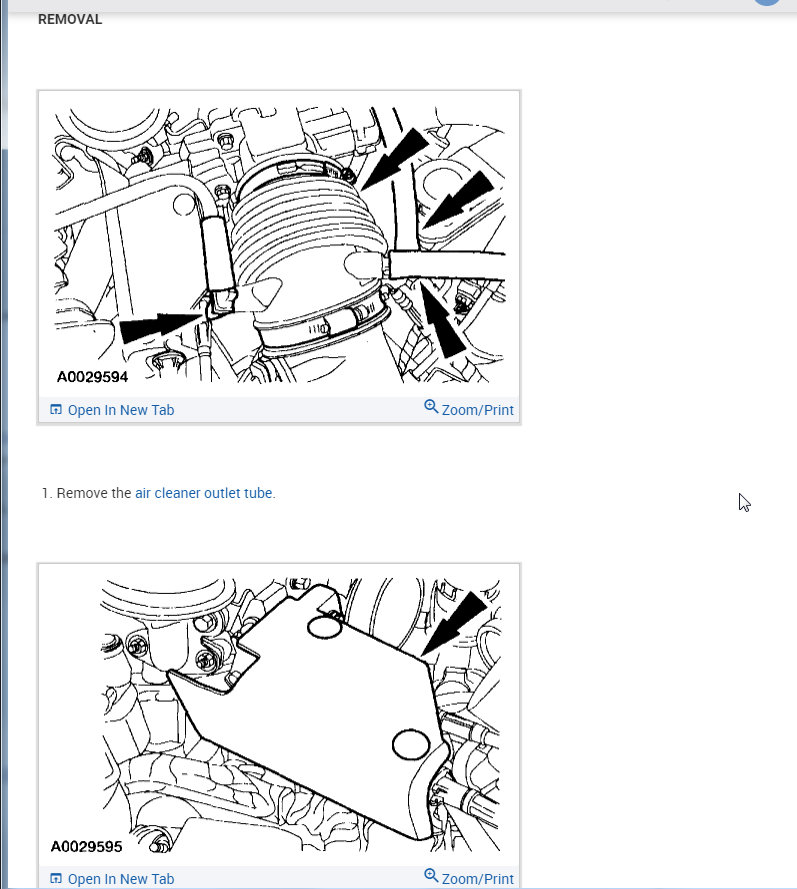 REMOVAL

A0029594

Open In New Tab

Zoom/Print

1. Remove the air cleaner outlet tube.

A0029595

Open In New Tab

Zoom/Print