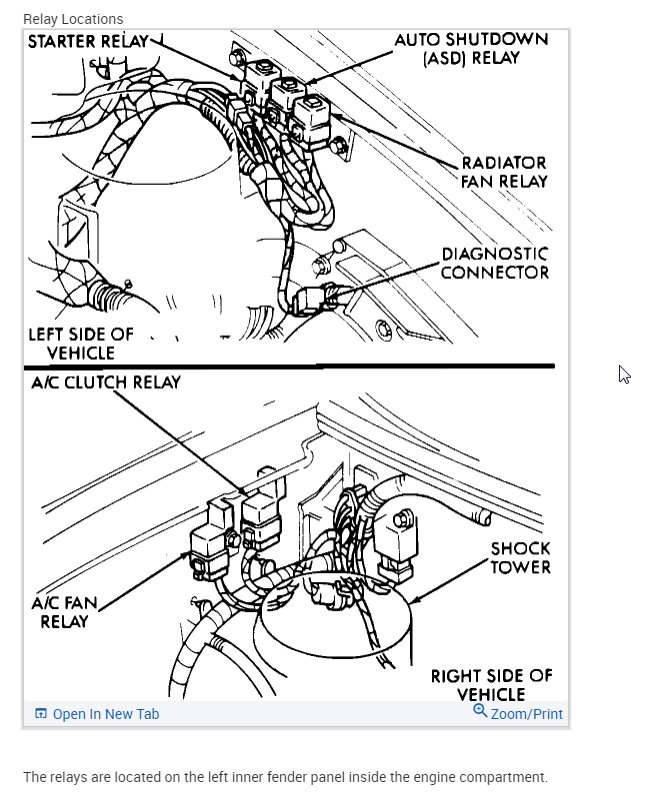 Relay Locations

STARTER RELAY

AUTO SHUTDOWN (ASD) RELAY

RADIATOR FAN RELAY

DIAGNOSTIC CONNECTOR

LEFT SIDE OF VEHICLE

A/C CLUTCH RELAY

SHOCK TOWER

A/C FAN RELAY

RIGHT SIDE OF VEHICLE

Open In New Tab

Zoom/Print

The relays are located on the left inner fender panel inside the engine compartment.