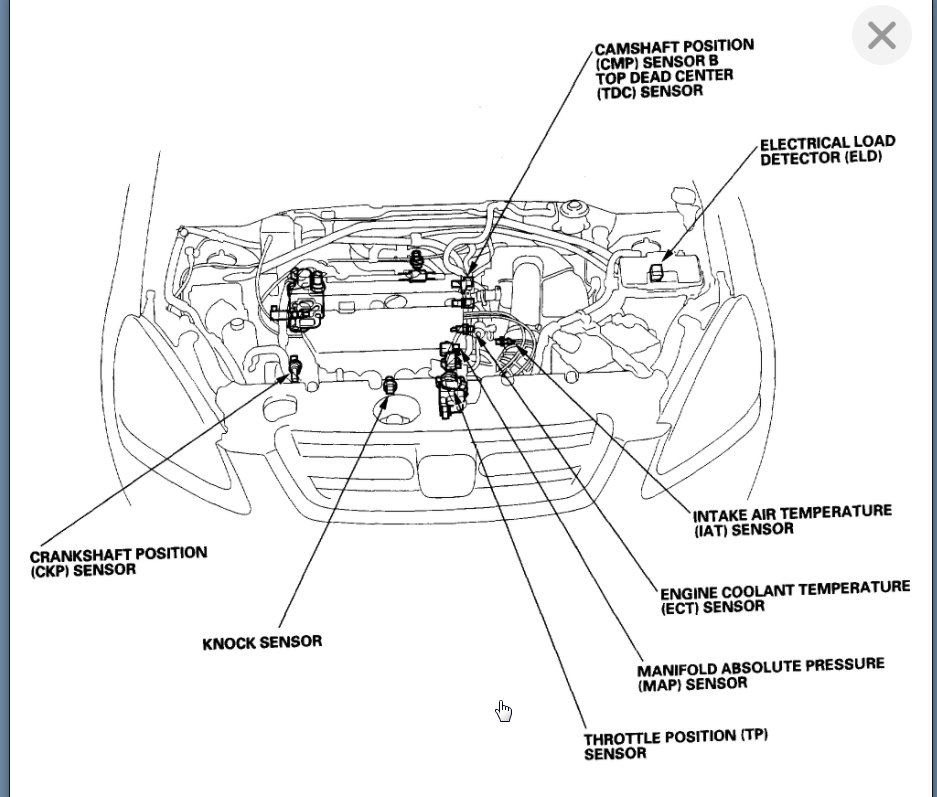 CAMSHAFT POSITION (CMP) SENSOR B TOP DEAD CENTER (TDC) SENSOR

ELECTRICAL LOAD DETECTOR (ELD)

INTAKE AIR TEMPERATURE (IAT) SENSOR

CRANKSHAFT POSITION (CKP) SENSOR

ENGINE COOLANT TEMPERATURE (ECT) SENSOR

KNOCK SENSOR

MANIFOLD ABSOLUTE PRESSURE (MAP) SENSOR

THROTTLE POSITION (TP) SENSOR