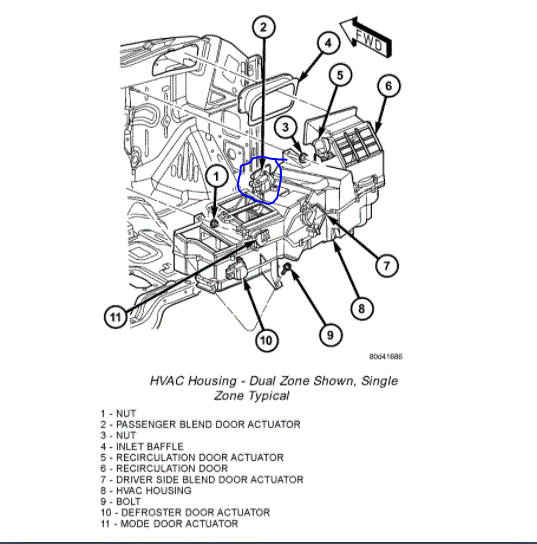 2
4
FWD
5
6
3
1
7
8
11
10
9
80d41686

HVAC Housing - Dual Zone Shown, Single Zone Typical

1 - NUT
2 - PASSENGER BLEND DOOR ACTUATOR
3 - NUT
4 - INLET BAFFLE
5 - RECIRCULATION DOOR ACTUATOR
6 - RECIRCULATION DOOR
7 - DRIVER SIDE BLEND DOOR ACTUATOR
8 - HVAC HOUSING
9 - BOLT
10 - DEFROSTER DOOR ACTUATOR
11 - MODE DOOR ACTUATOR