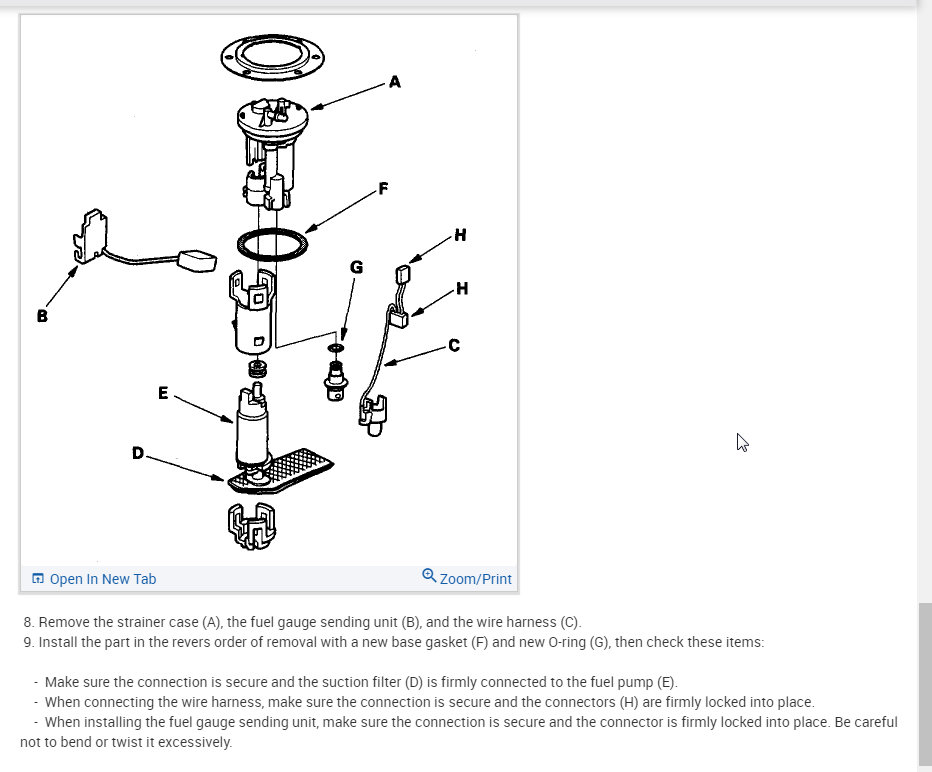 A

F

H

G

H

B

C

E

D

Open In New Tab

Zoom/Print

8. Remove the strainer case (A), the fuel gauge sending unit (B), and the wire harness (C).
9. Install the part in the revers order of removal with a new base gasket (F) and new O-ring (G), then check these items:

- Make sure the connection is secure and the suction filter (D) is firmly connected to the fuel pump (E).
- When connecting the wire harness, make sure the connection is secure and the connectors (H) are firmly locked into place.
- When installing the fuel gauge sending unit, make sure the connection is secure and the connector is firmly locked into place. Be careful not to bend or twist it excessively.