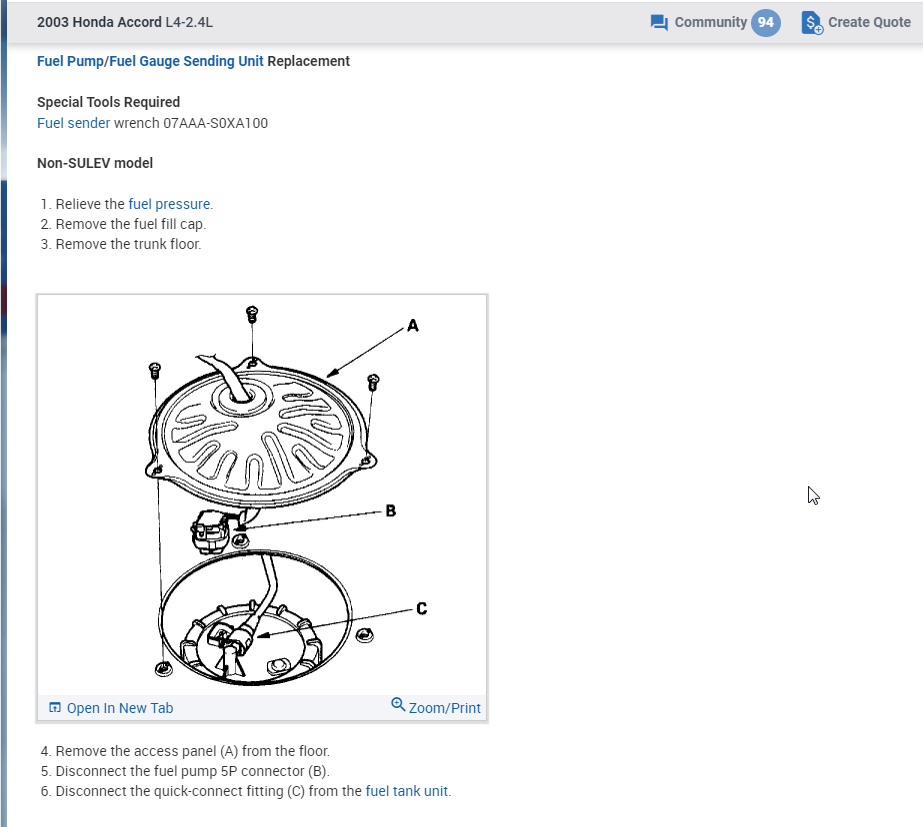 2003 Honda Accord L4-2.4L

Community 94

Create Quote

Fuel Pump/Fuel Gauge Sending Unit Replacement

Special Tools Required
Fuel sender wrench 07AAA-S0XA100

Non-SULEV model

1. Relieve the fuel pressure.
2. Remove the fuel fill cap.
3. Remove the trunk floor.

A

B

C

Open In New Tab

Zoom/Print

4. Remove the access panel (A) from the floor.
5. Disconnect the fuel pump 5P connector (B).
6. Disconnect the quick-connect fitting (C) from the fuel tank unit.