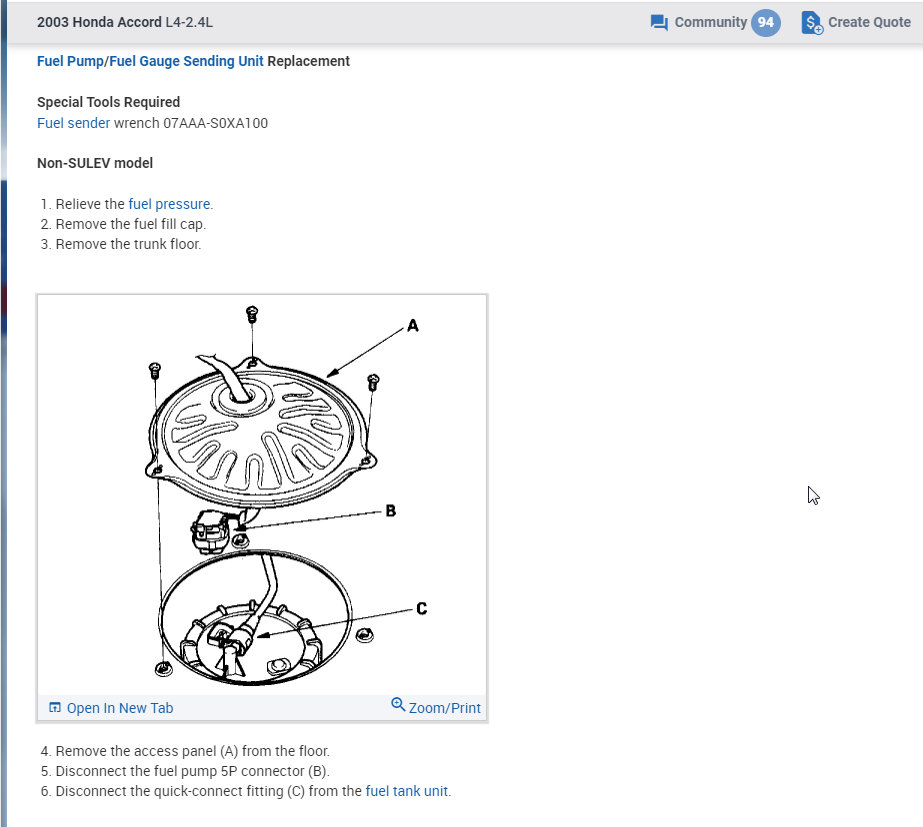 2003 Honda Accord L4-2.4L

Community 94

Create Quote

Fuel Pump/Fuel Gauge Sending Unit Replacement

Special Tools Required
Fuel sender wrench 07AAA-S0XA100

Non-SULEV model

1. Relieve the fuel pressure.
2. Remove the fuel fill cap.
3. Remove the trunk floor.

A

B

C

Open In New Tab

Zoom/Print

4. Remove the access panel (A) from the floor.
5. Disconnect the fuel pump 5P connector (B).
6. Disconnect the quick-connect fitting (C) from the fuel tank unit.