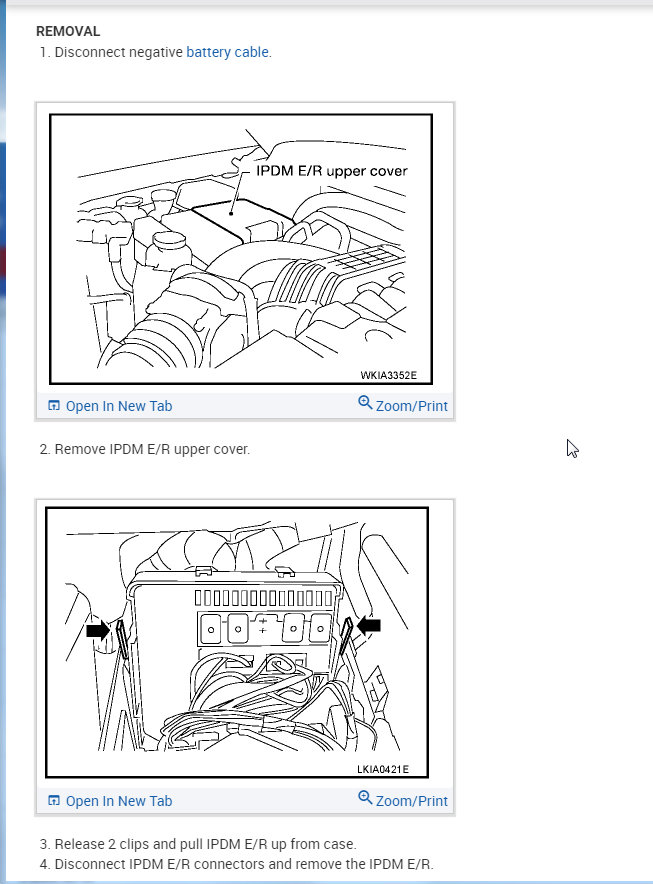 REMOVAL

1. Disconnect negative battery cable.

IPDM E/R upper cover

WKIA3352E

Open In New Tab

Zoom/Print

2. Remove IPDM E/R upper cover.

LKIA0421E

Open In New Tab

Zoom/Print

3. Release 2 clips and pull IPDM E/R up from case.

4. Disconnect IPDM E/R connectors and remove the IPDM E/R.