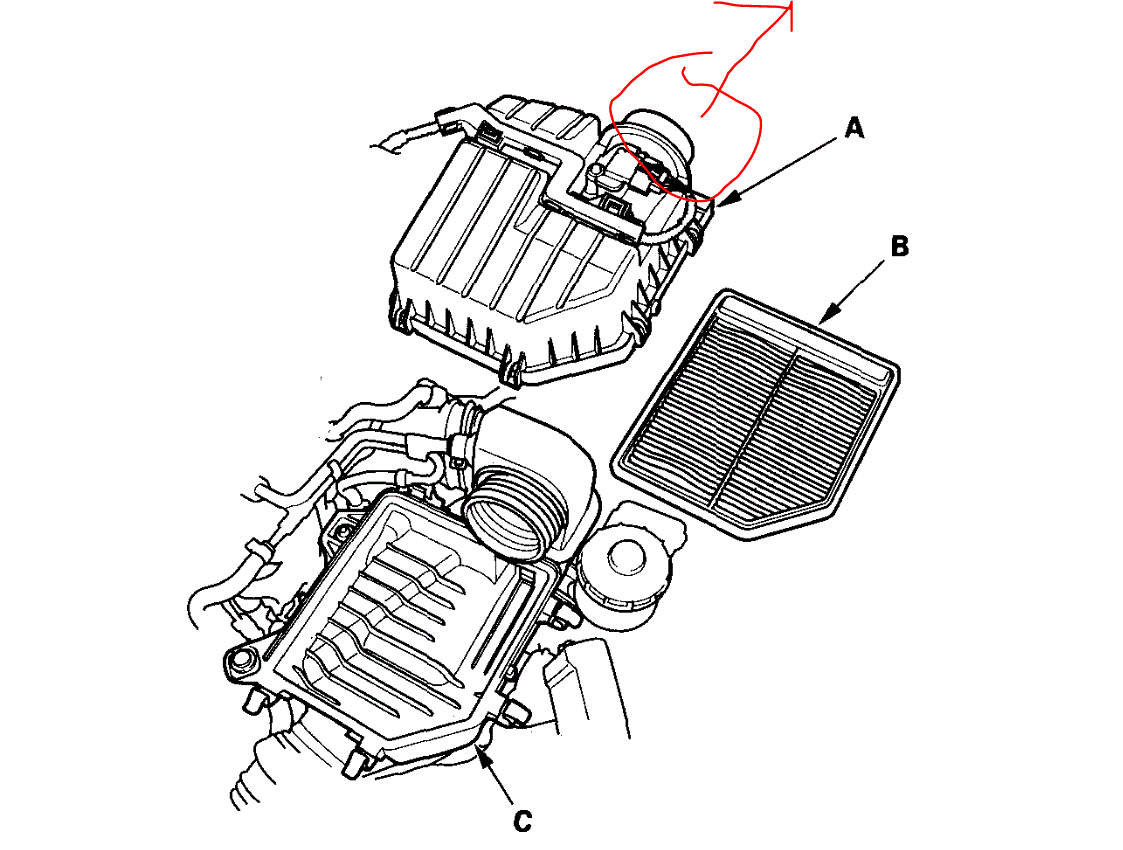 A

B

C