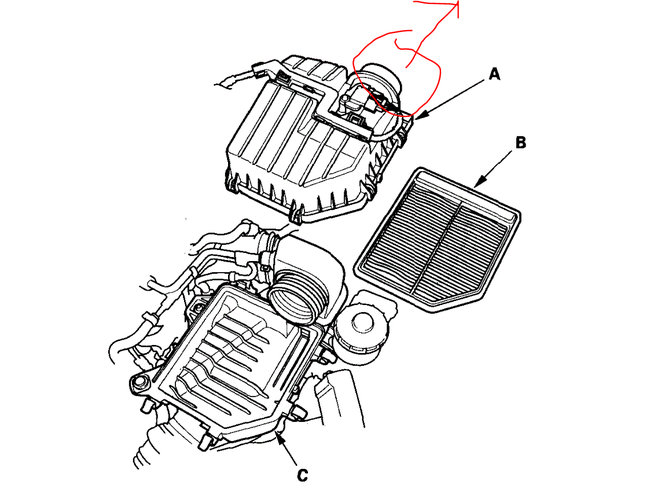 A

B

C