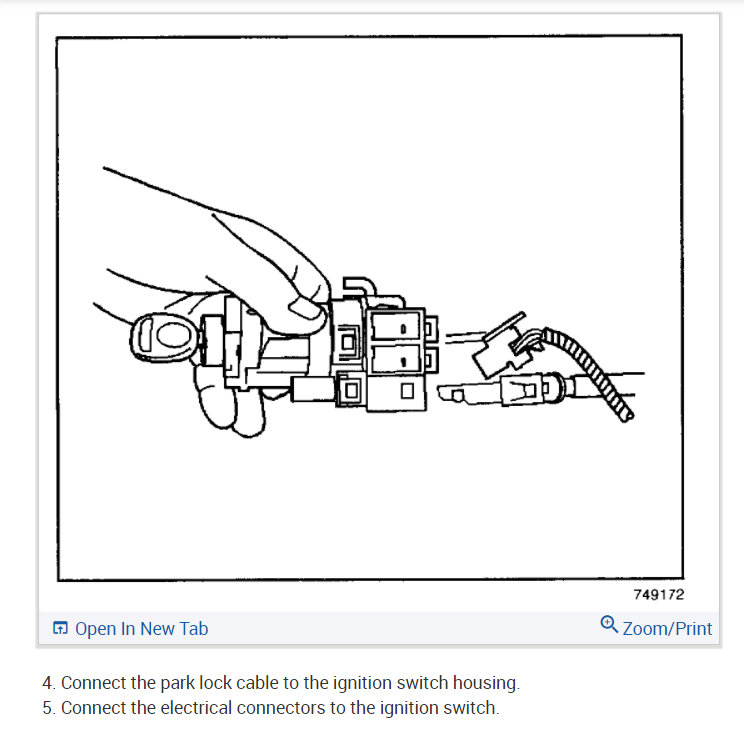 749172

Open In New Tab

Zoom/Print

4. Connect the park lock cable to the ignition switch housing.
5. Connect the electrical connectors to the ignition switch.