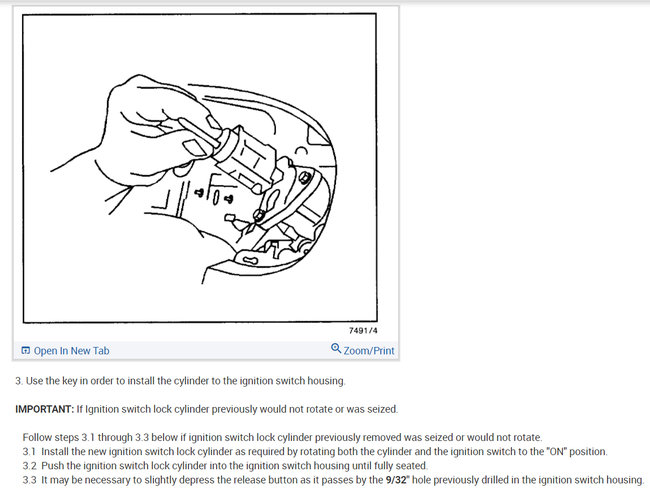 7491/4

Open In New Tab

Zoom/Print

3. Use the key in order to install the cylinder to the ignition switch housing.

IMPORTANT: If Ignition switch lock cylinder previously would not rotate or was seized.

Follow steps 3.1 through 3.3 below if ignition switch lock cylinder previously removed was seized or would not rotate.
3.1 Install the new ignition switch lock cylinder as required by rotating both the cylinder and the ignition switch to the "ON" position.
3.2 Push the ignition switch lock cylinder into the ignition switch housing until fully seated.
3.3 It may be necessary to slightly depress the release button as it passes by the 9/32" hole previously drilled in the ignition switch housing.