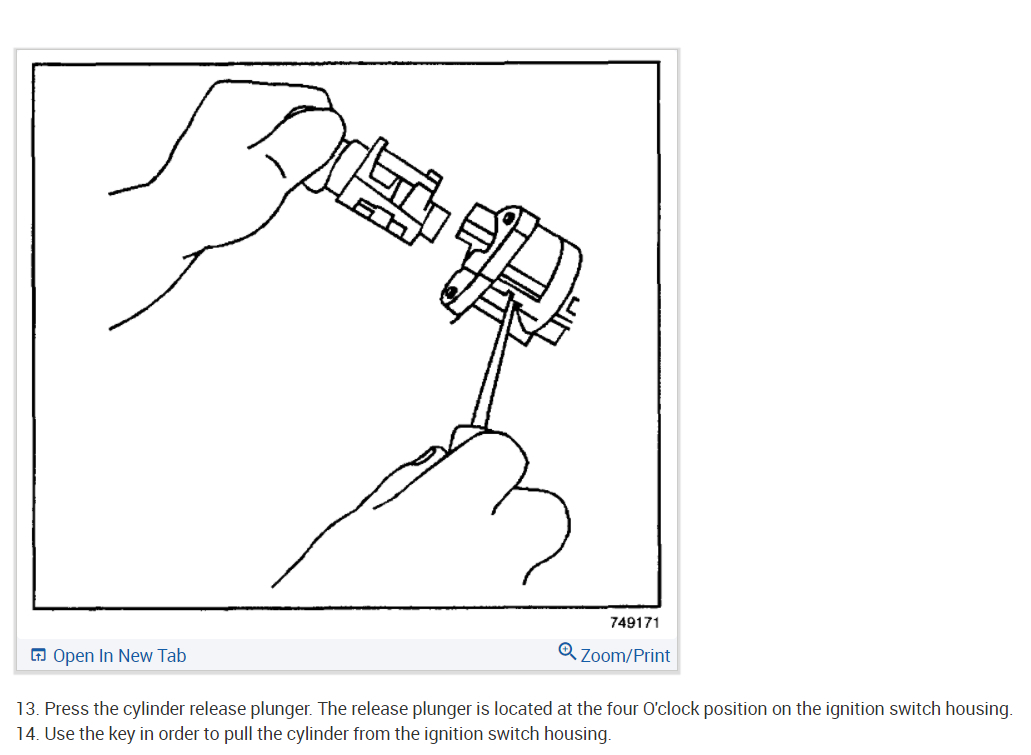 749171

Open In New Tab

Zoom/Print

13. Press the cylinder release plunger. The release plunger is located at the four O'clock position on the ignition switch housing.
14. Use the key in order to pull the cylinder from the ignition switch housing.