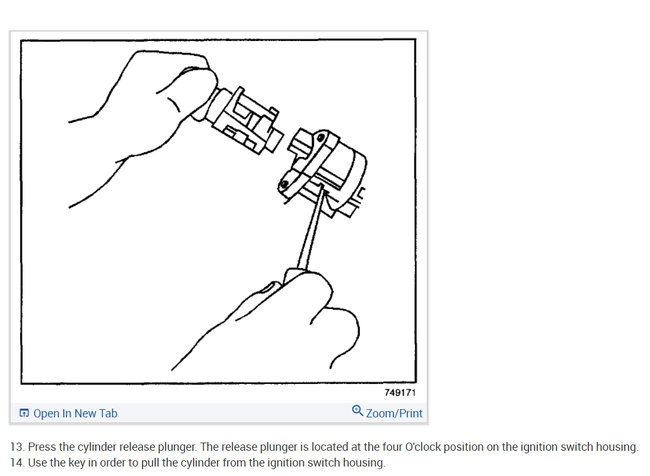 749171

Open In New Tab

Zoom/Print

13. Press the cylinder release plunger. The release plunger is located at the four O'clock position on the ignition switch housing.
14. Use the key in order to pull the cylinder from the ignition switch housing.