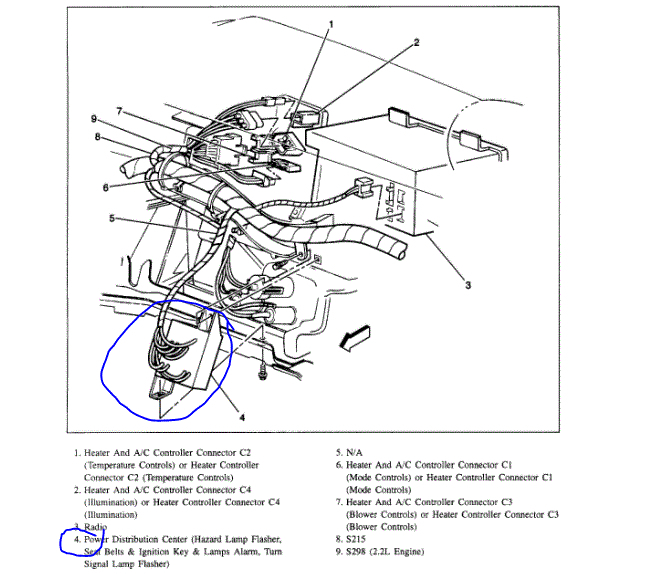 1
2
9
7
8
6
5
3
4

1. Heater And A/C Controller Connector C2 (Temperature Controls) or Heater Controller Connector C2 (Temperature Controls)
2. Heater And A/C Controller Connector C4 (Illumination) or Heater Controller Connector C4 (Illumination)
3. Radio
4. Power Distribution Center (Hazard Lamp Flasher, Seat Belts & Ignition Key & Lamps Alarm, Turn Signal Lamp Flasher)

5. N/A
6. Heater And A/C Controller Connector C1 (Mode Controls) or Heater Controller Connector C1 (Mode Controls)
7. Heater And A/C Controller Connector C3 (Blower Controls) or Heater Controller Connector C3 (Blower Controls)
8. S215
9. S298 (2.2L Engine)