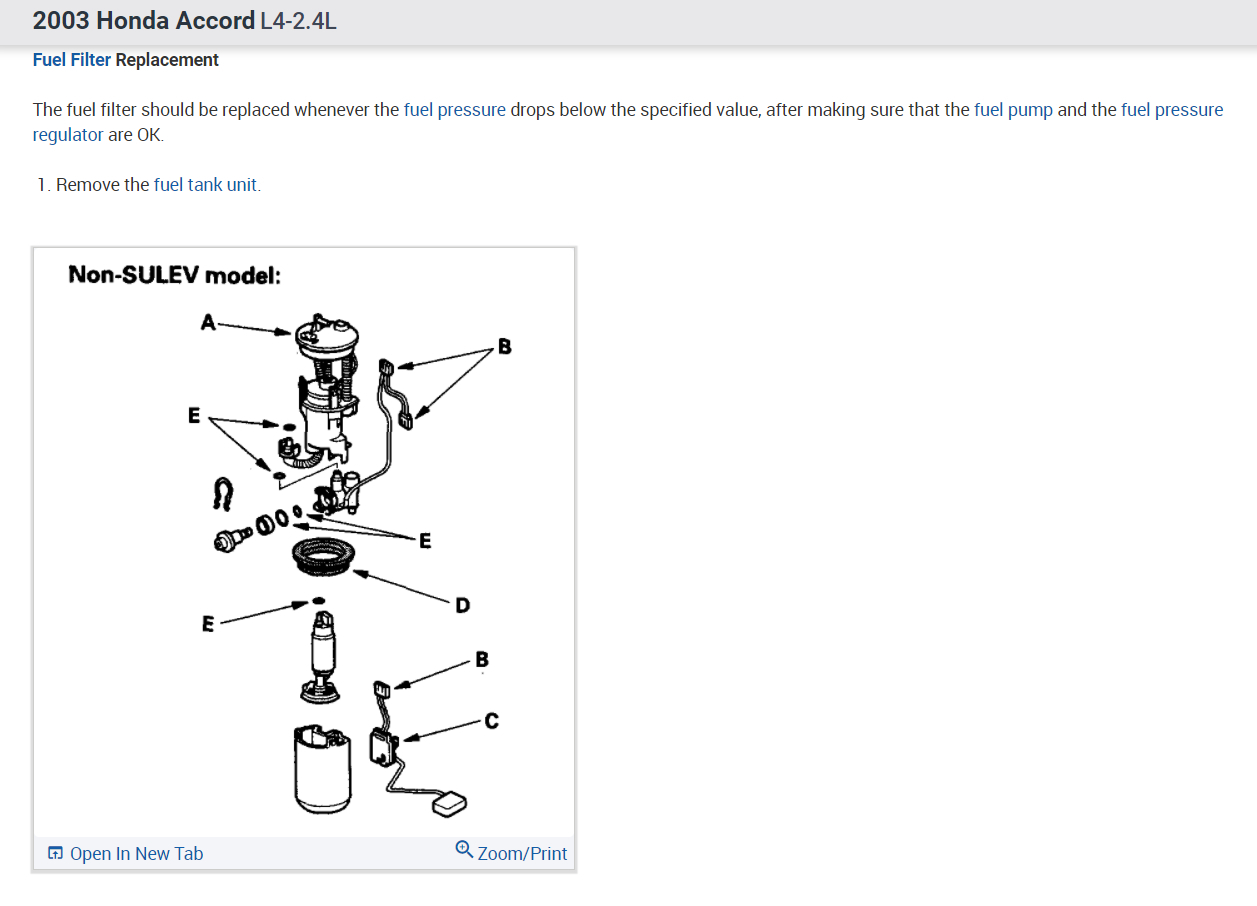 2003 Honda Accord L4-2.4L

Fuel Filter Replacement

The fuel filter should be replaced whenever the fuel pressure drops below the specified value, after making sure that the fuel pump and the fuel pressure regulator are OK.

1. Remove the fuel tank unit.

Non-SULEV model:

A

B

E

E

D

E

B

C

Open In New Tab

Zoom/Print