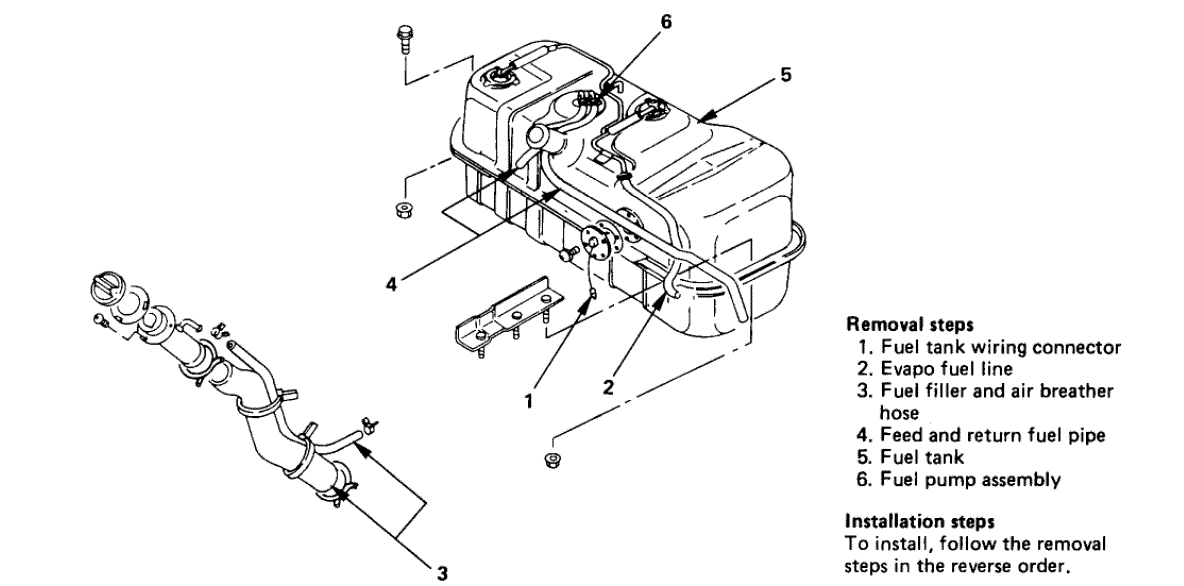 6

5

4

1

2

3

Removal steps
1. Fuel tank wiring connector
2. Evapo fuel line
3. Fuel filler and air breather hose
4. Feed and return fuel pipe
5. Fuel tank
6. Fuel pump assembly

Installation steps
To install, follow the removal steps in the reverse order.